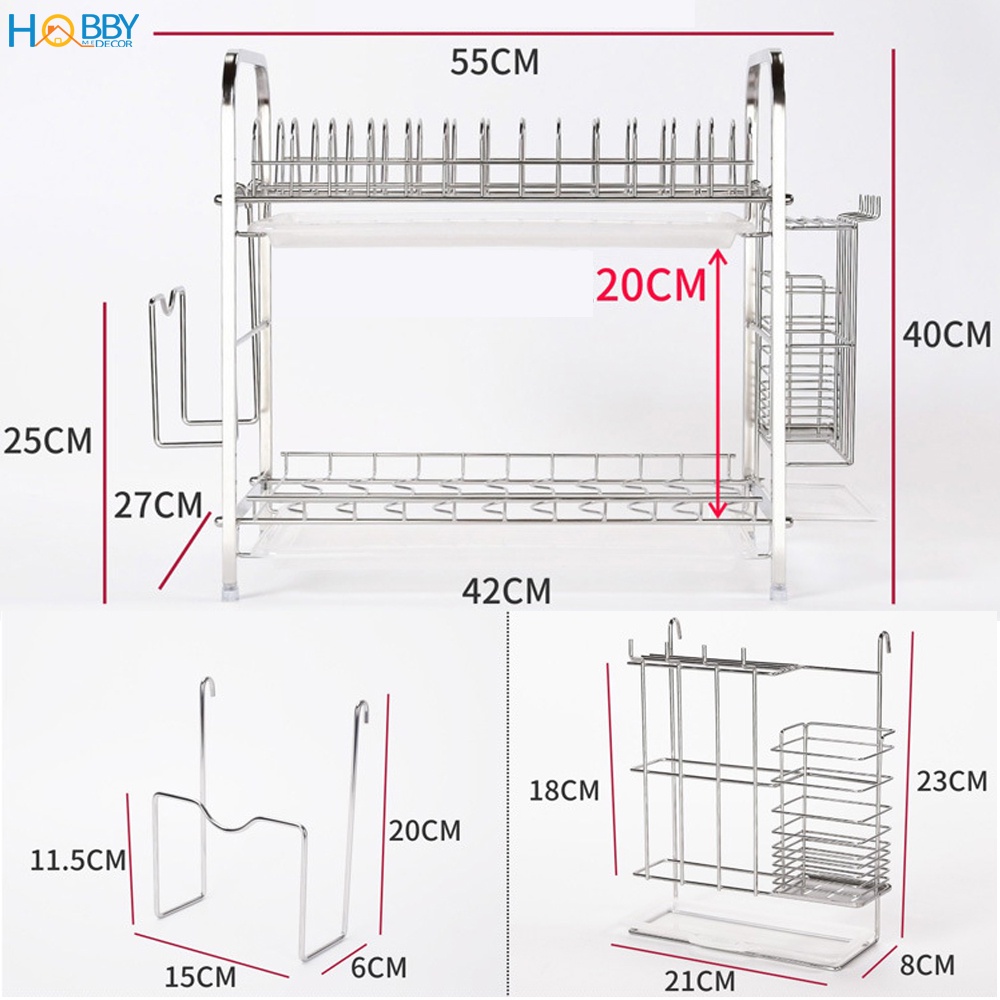 HOBBY HOME DECOR

55CM

20CM

40CM

25CM

27CM

42CM

11.5CM

20CM

15CM

6CM

18CM

23CM

21CM

8CM