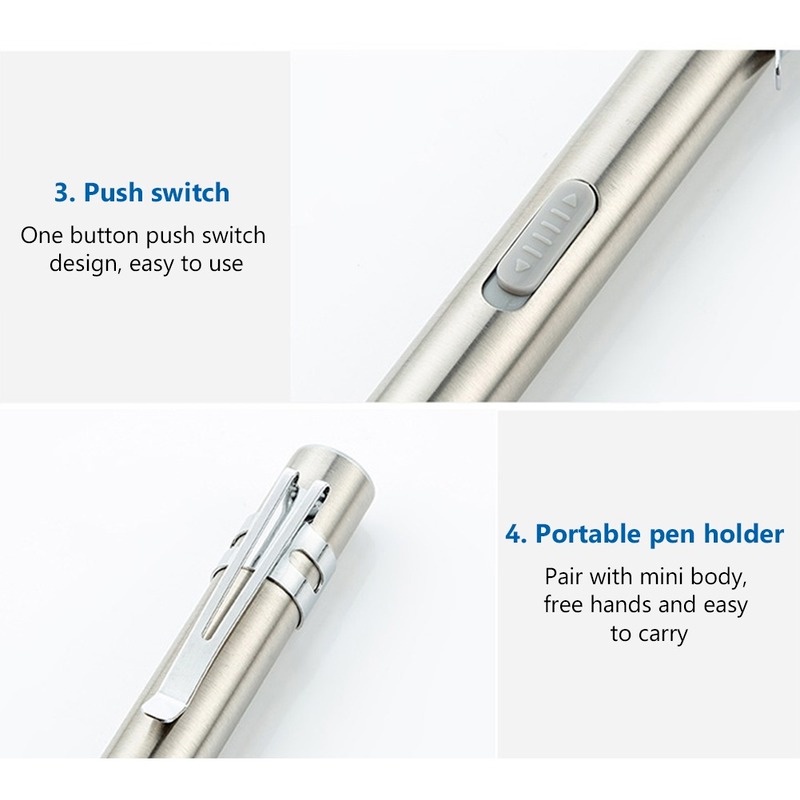 3. Push switch

One button push switch design, easy to use

4. Portable pen holder

Pair with mini body, free hands and easy to carry