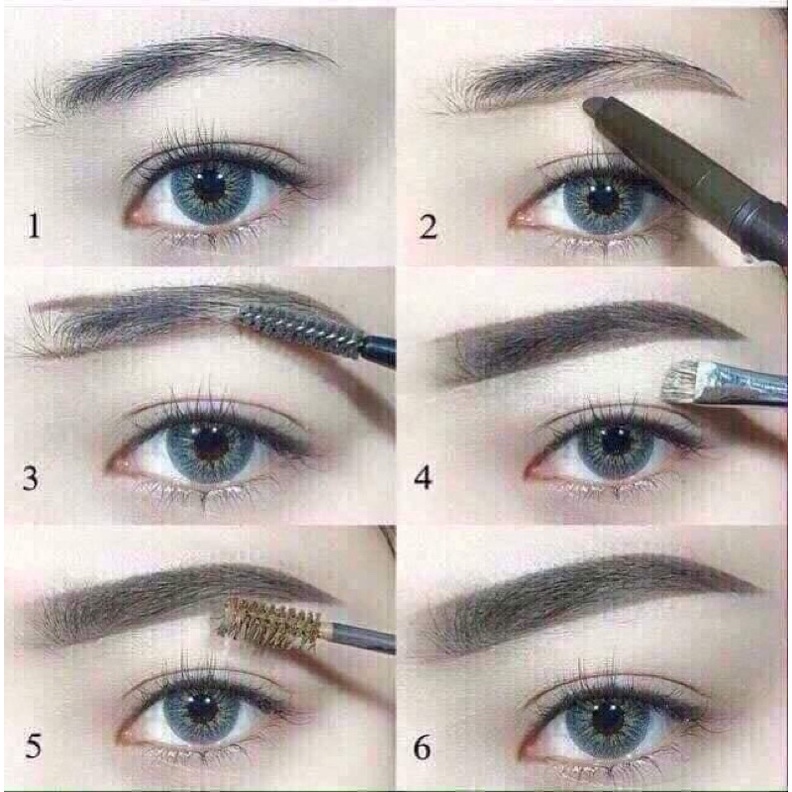 1
2
3
4
5
6