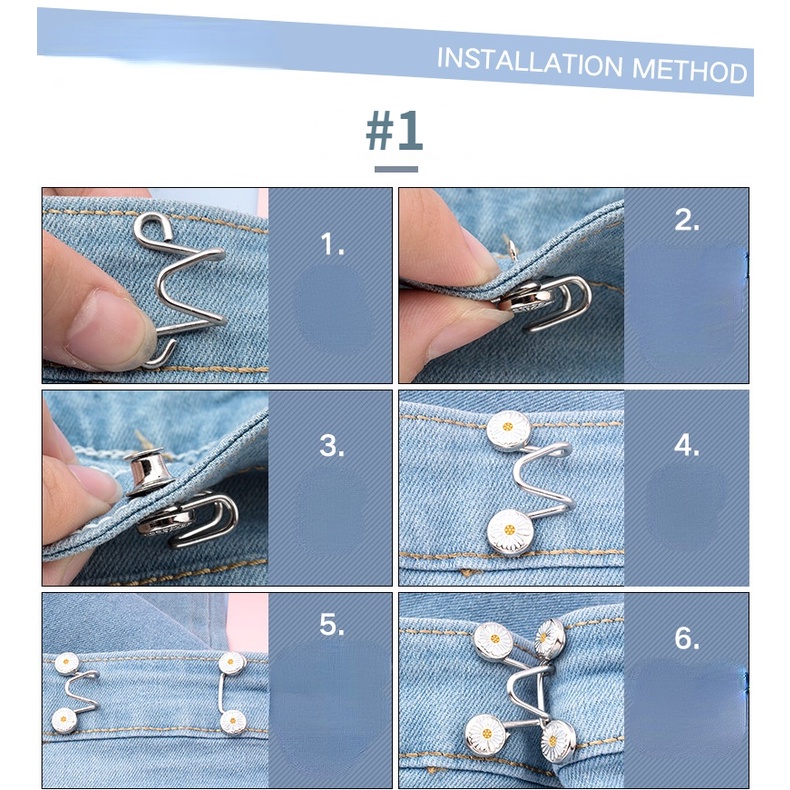 INSTALLATION METHOD

#1

1.

2.

3.

4.

5.

6.