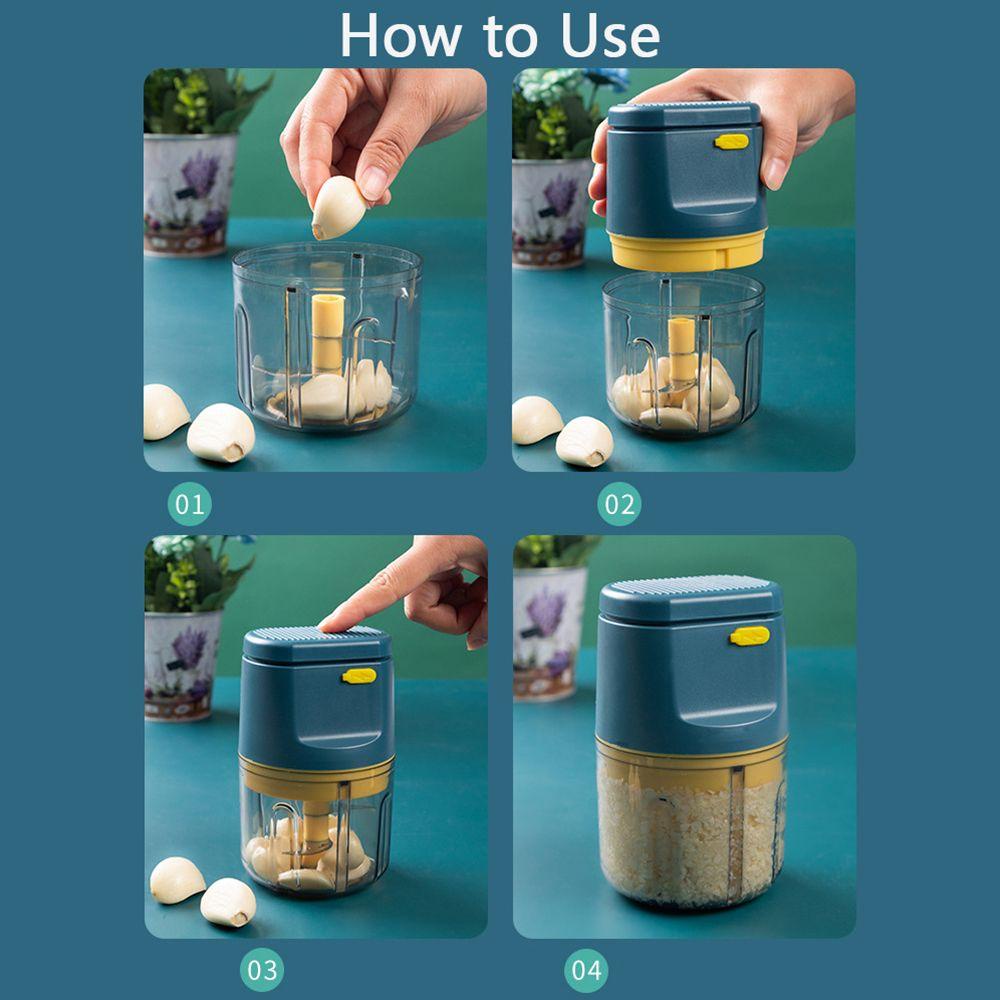 How to Use

01

02

03

04