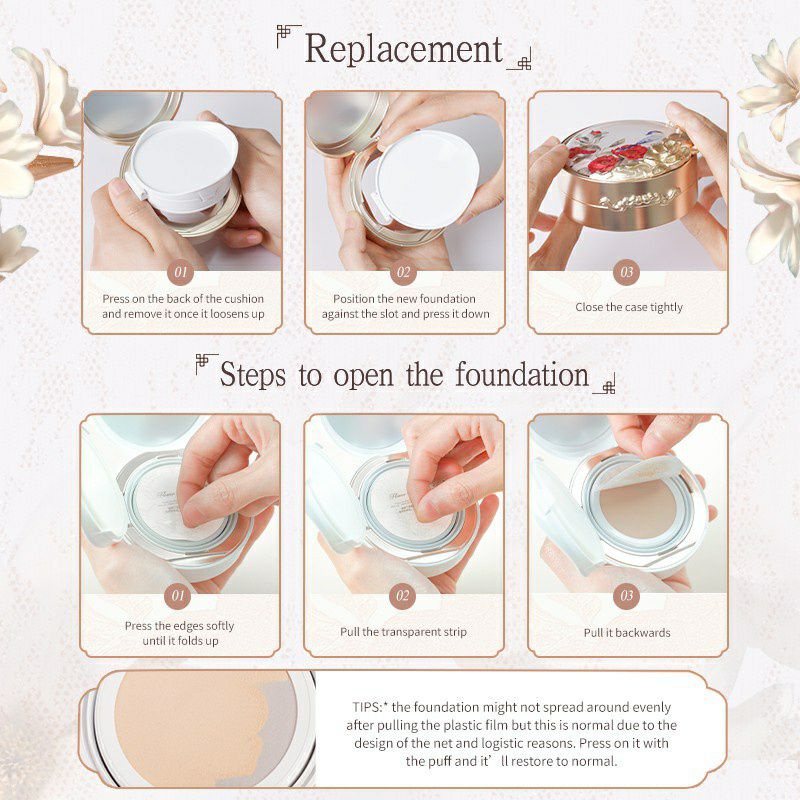 Replacement

01
Press on the back of the cushion and remove it once it loosens up

02
Position the new foundation against the slot and press it down

03
Close the case tightly

Steps to open the foundation

01
Press the edges softly until it folds up

02
Pull the transparent strip

03
Pull it backwards

TIPS:* the foundation might not spread around evenly after pulling the plastic film but this is normal due to the design of the net and logistic reasons. Press on it with the puff and it' ll restore to normal.