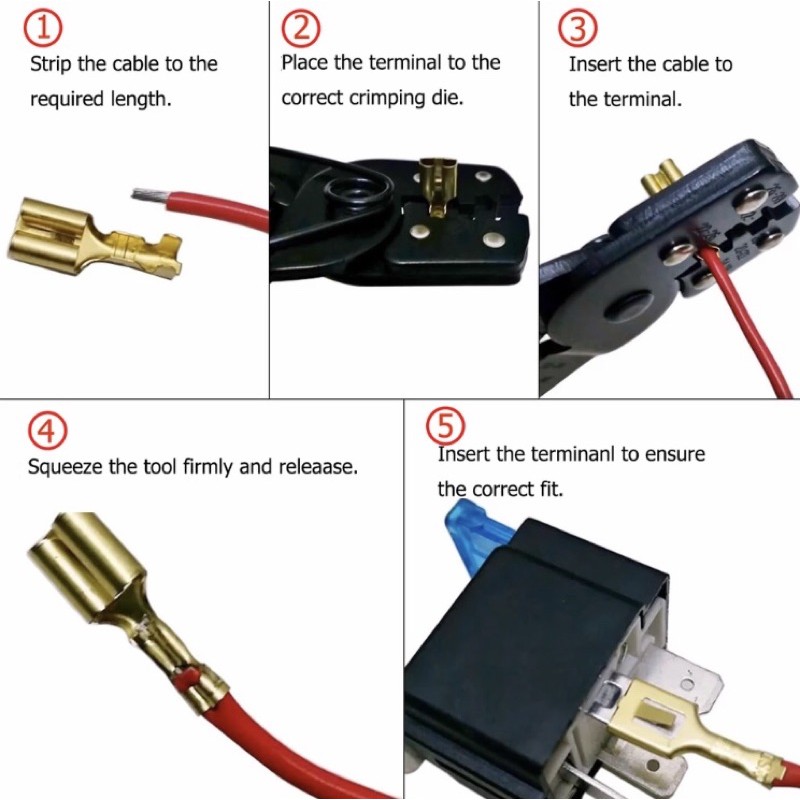 ①
Strip the cable to the required length.

②
Place the terminal to the correct crimping die.

③
Insert the cable to the terminal.

④
Squeeze the tool firmly and releaase.

⑤
Insert the terminanl to ensure the correct fit.