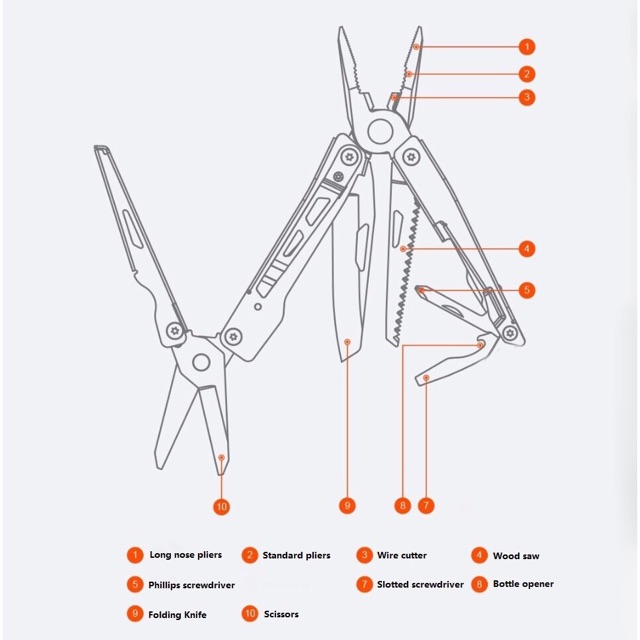 1
2
3
4
5
10
9
8
7

1 Long nose pliers
2 Standard pliers
3 Wire cutter
4 Wood saw
5 Phillips screwdriver
7 Slotted screwdriver
8 Bottle opener
9 Folding Knife
10 Scissors