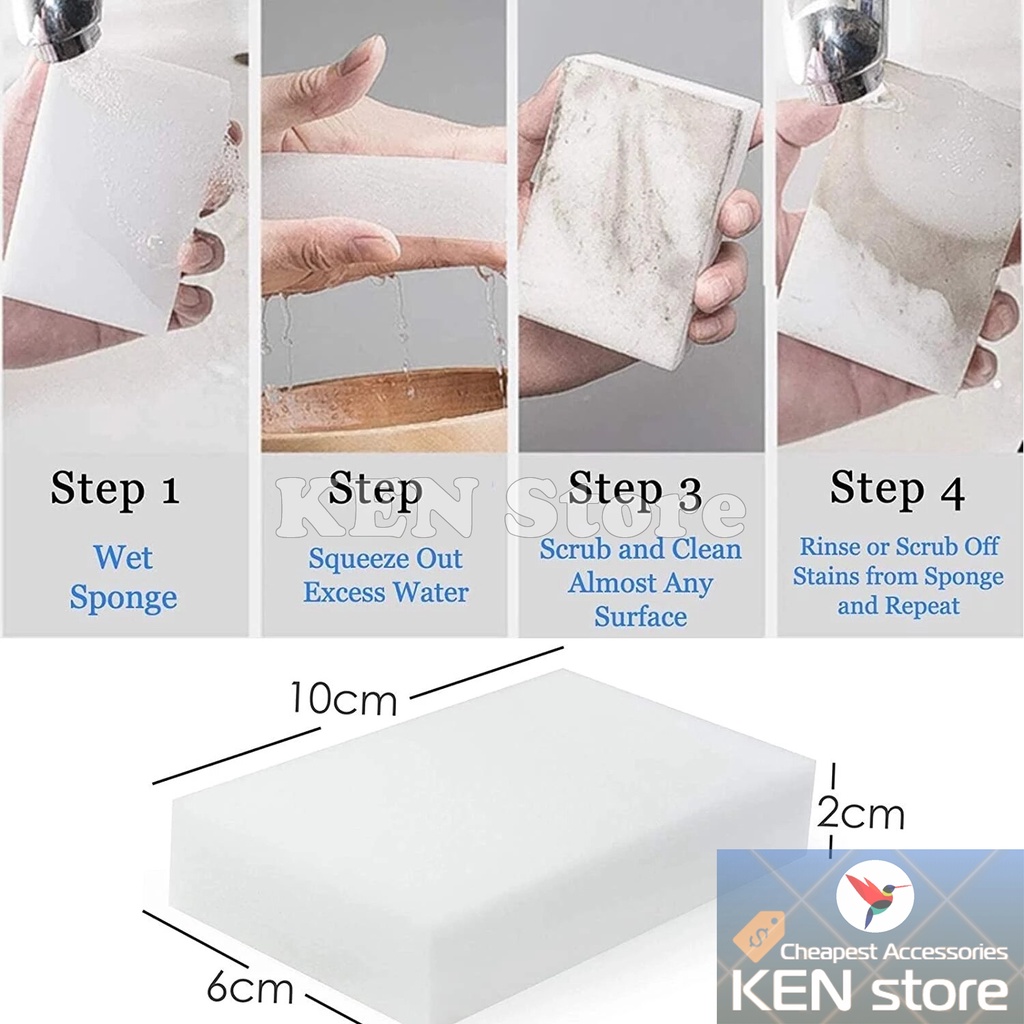 Step 1
Wet Sponge

Step
Squeeze Out Excess Water

Step 3
Scrub and Clean Almost Any Surface

Step 4
Rinse or Scrub Off Stains from Sponge and Repeat

KEN Store

10cm
2cm
6cm

Cheapest Accessories
KEN store