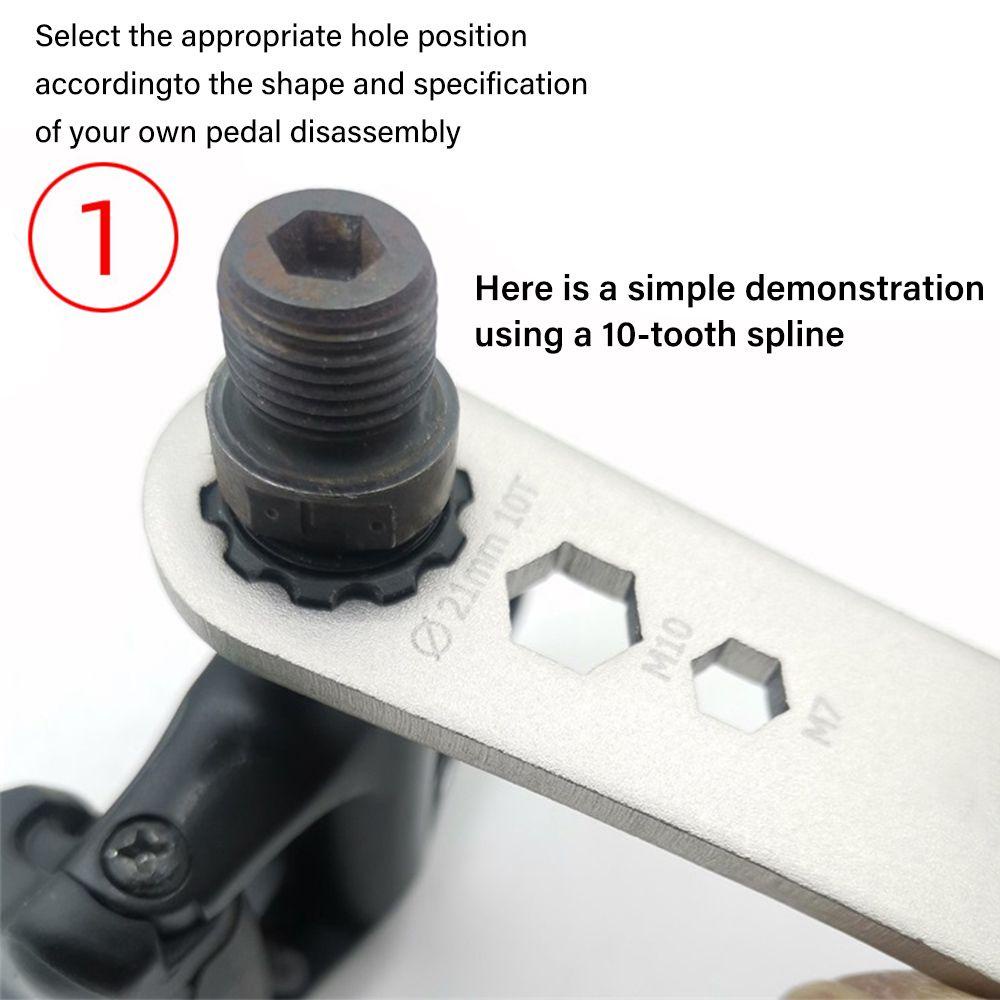 Select the appropriate hole position accordingto the shape and specification of your own pedal disassembly

1

Here is a simple demonstration using a 10-tooth spline

Ø 21mm 10T

M10

M7