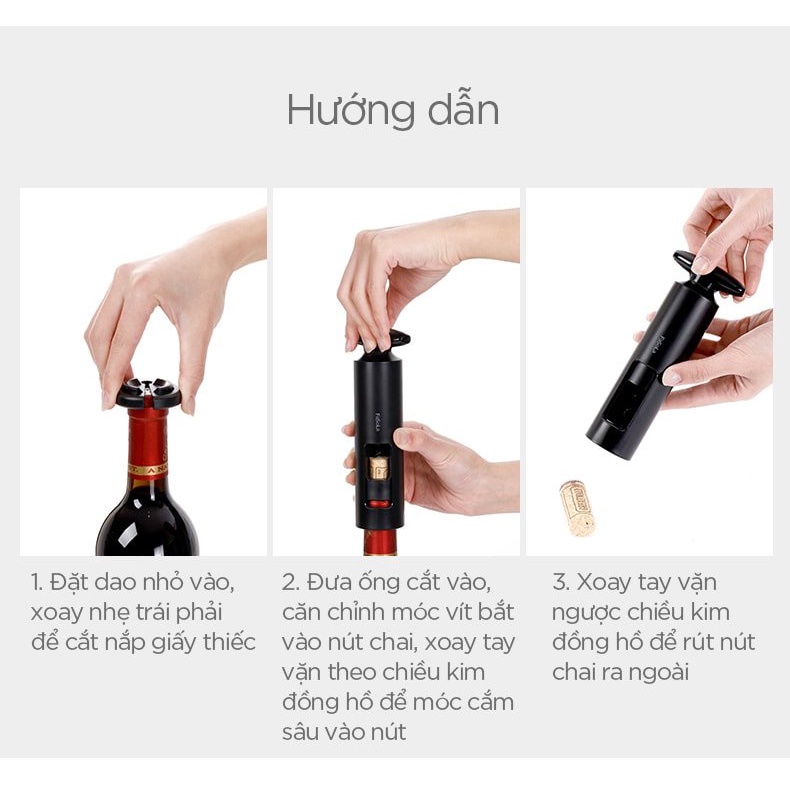 Hướng dẫn

1. Đặt dao nhỏ vào, xoay nhẹ trái phải để cắt nắp giấy thiếc

2. Đưa ống cắt vào, căn chỉnh móc vít bắt vào nút chai, xoay tay vặn theo chiều kim đồng hồ để móc cắm sâu vào nút

3. Xoay tay vặn ngược chiều kim đồng hồ để rút nút chai ra ngoài