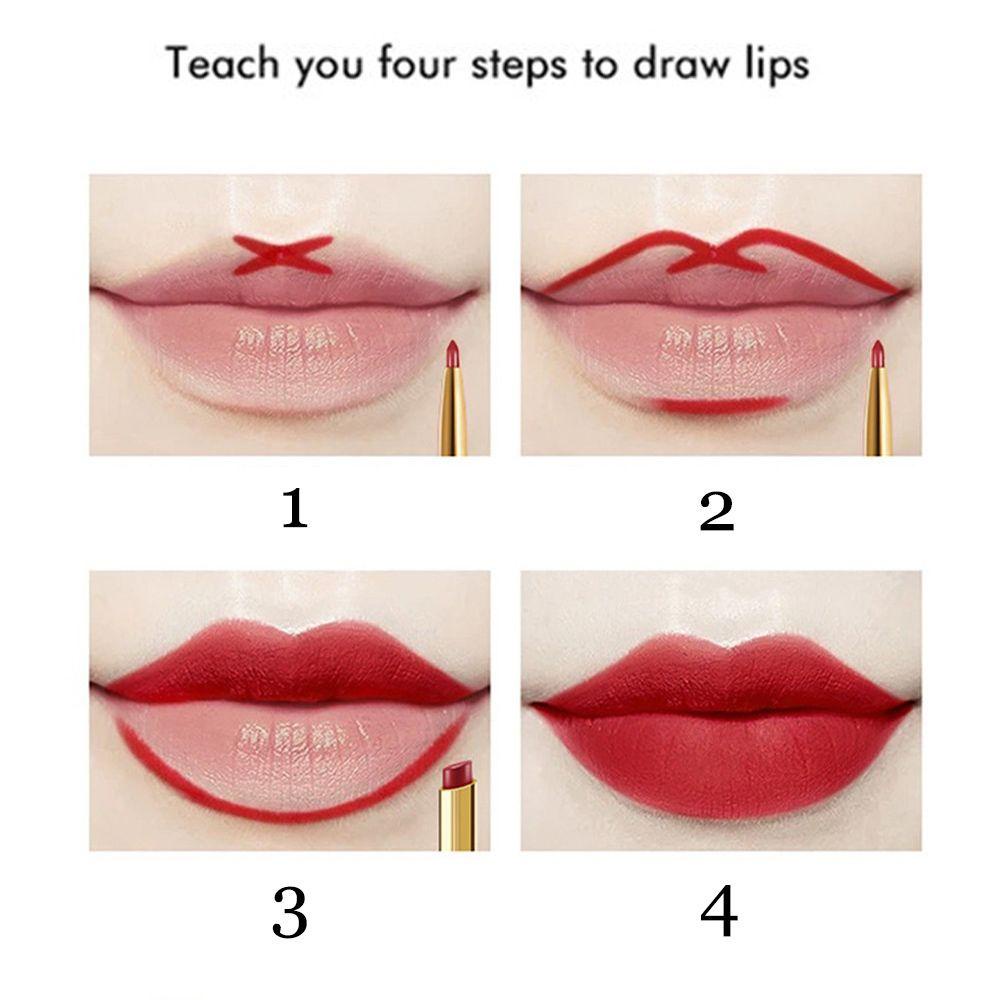 Teach you four steps to draw lips

1

2

3

4