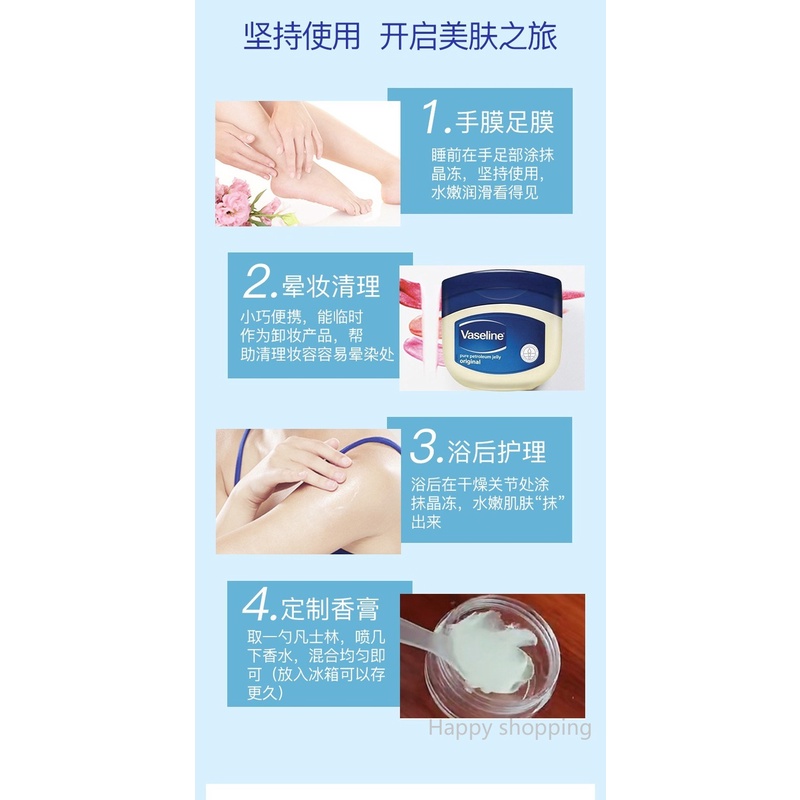 坚持使用 开启美肤之旅

1.手膜足膜

睡前在手足部涂抹晶冻，坚持使用，水嫩润滑看得见

2.晕妆清理

小巧便携，能临时作为卸妆产品，帮助清理妆容容易晕染处

Vaseline
pure petroleum jelly
original

3.浴后护理

浴后在干燥关节处涂抹晶冻，水嫩肌肤“抹”出来

4.定制香膏

取一勺凡士林，喷几下香水，混合均匀即可（放入冰箱可以存更久）

Happy shopping