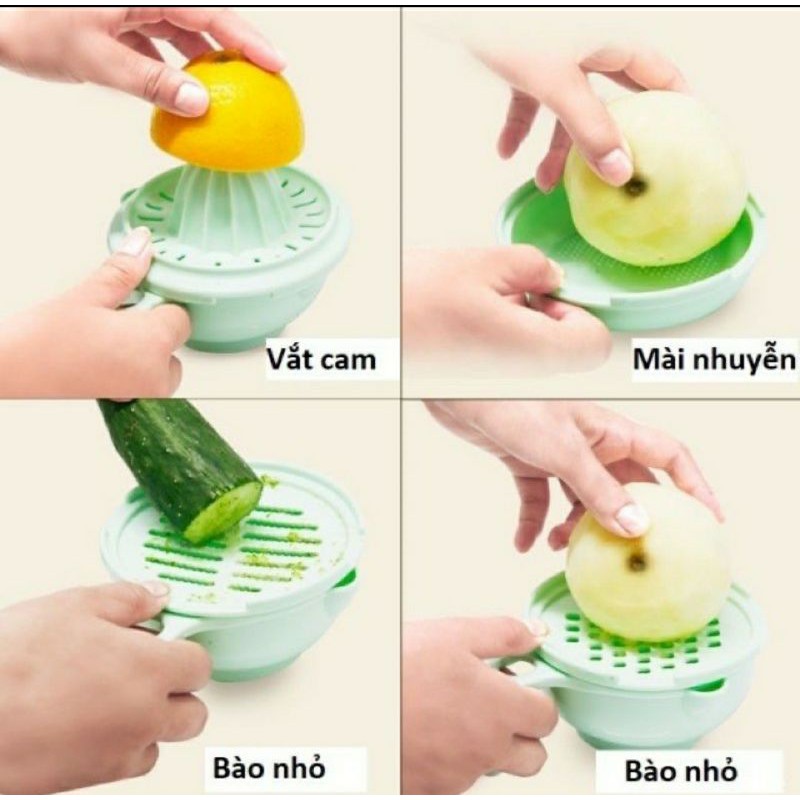 Vắt cam

Mài nhuyễn

Bào nhỏ

Bào nhỏ