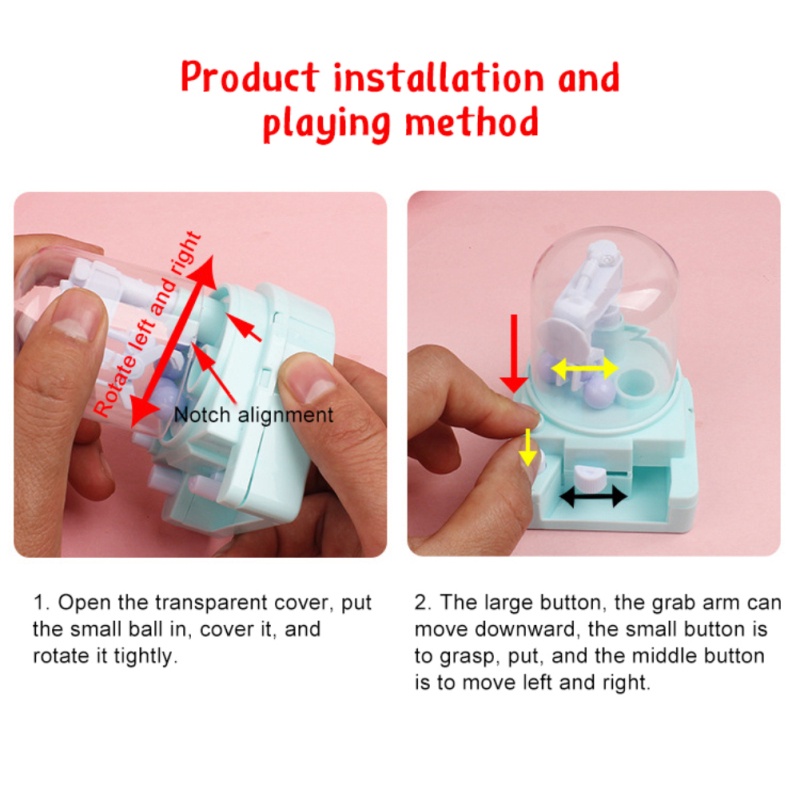 Product installation and playing method

Rotate left and right

Notch alignment

1. Open the transparent cover, put the small ball in, cover it, and rotate it tightly.

2. The large button, the grab arm can move downward, the small button is to grasp, put, and the middle button is to move left and right.