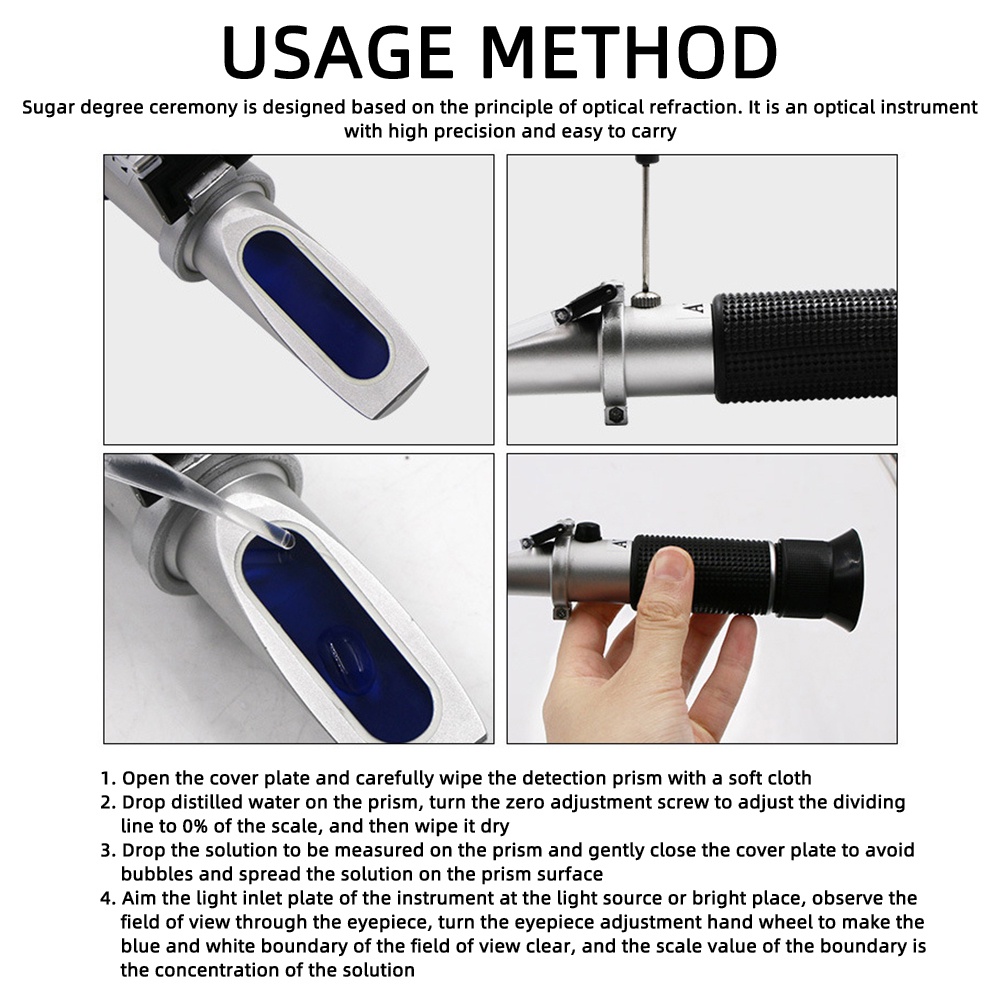 USAGE METHOD

Sugar degree ceremony is designed based on the principle of optical refraction. It is an optical instrument with high precision and easy to carry

A

A

1. Open the cover plate and carefully wipe the detection prism with a soft cloth
2. Drop distilled water on the prism, turn the zero adjustment screw to adjust the dividing line to 0% of the scale, and then wipe it dry
3. Drop the solution to be measured on the prism and gently close the cover plate to avoid bubbles and spread the solution on the prism surface
4. Aim the light inlet plate of the instrument at the light source or bright place, observe the field of view through the eyepiece, turn the eyepiece adjustment hand wheel to make the blue and white boundary of the field of view clear, and the scale value of the boundary is the concentration of the solution