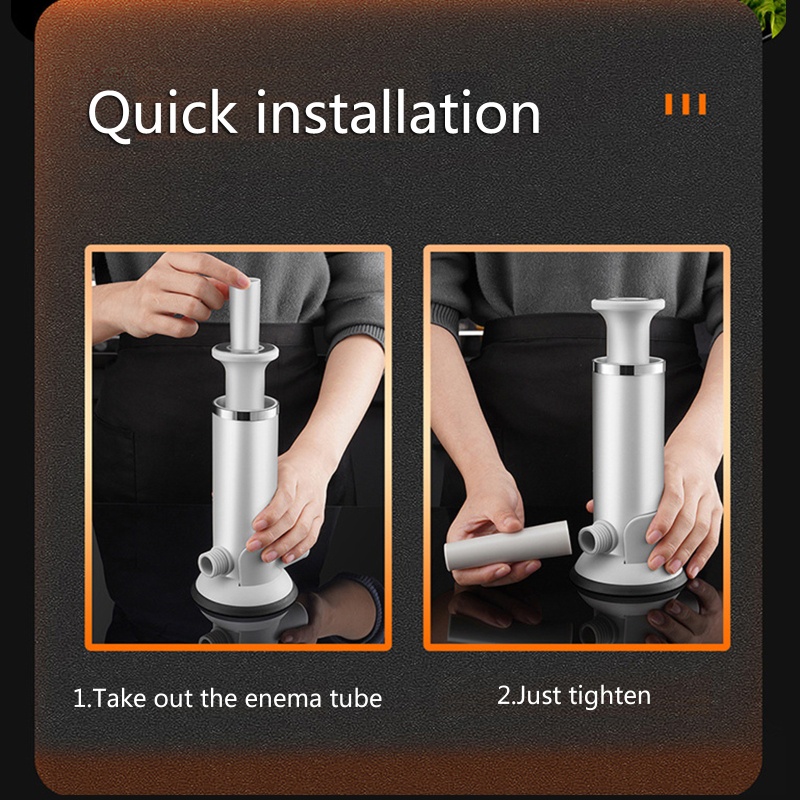 Quick installation

1.Take out the enema tube

2.Just tighten