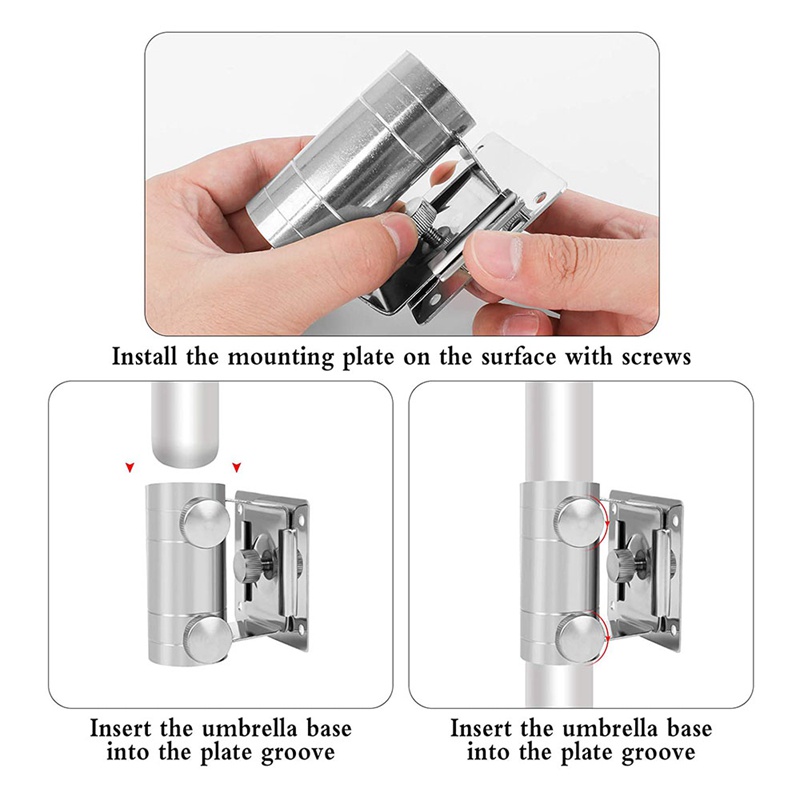 Install the mounting plate on the surface with screws

Insert the umbrella base into the plate groove

Insert the umbrella base into the plate groove