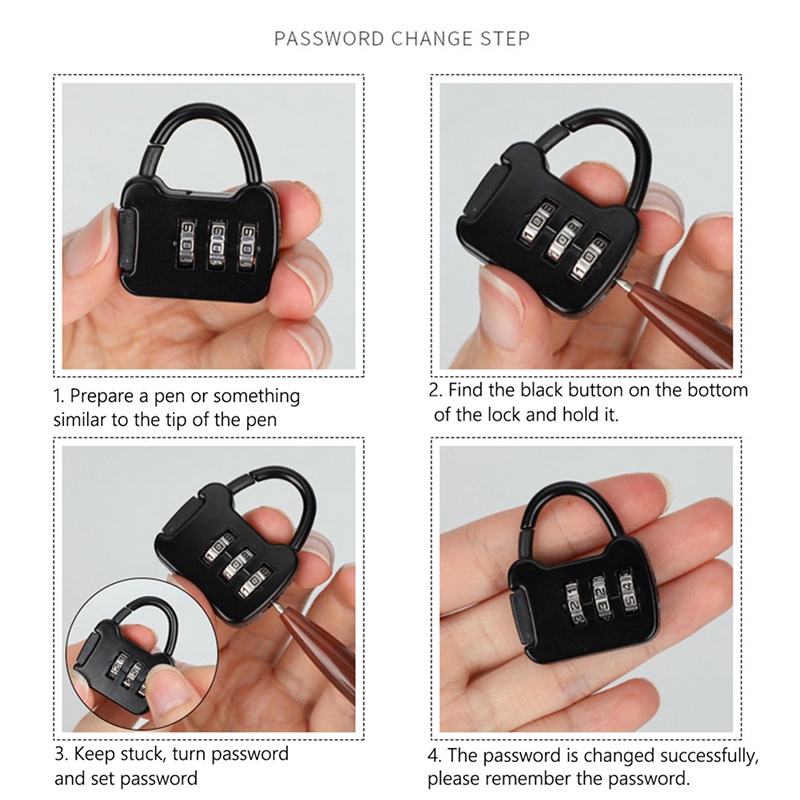 PASSWORD CHANGE STEP

1. Prepare a pen or something similar to the tip of the pen

2. Find the black button on the bottom of the lock and hold it.

3. Keep stuck, turn password and set password

4. The password is changed successfully, please remember the password.