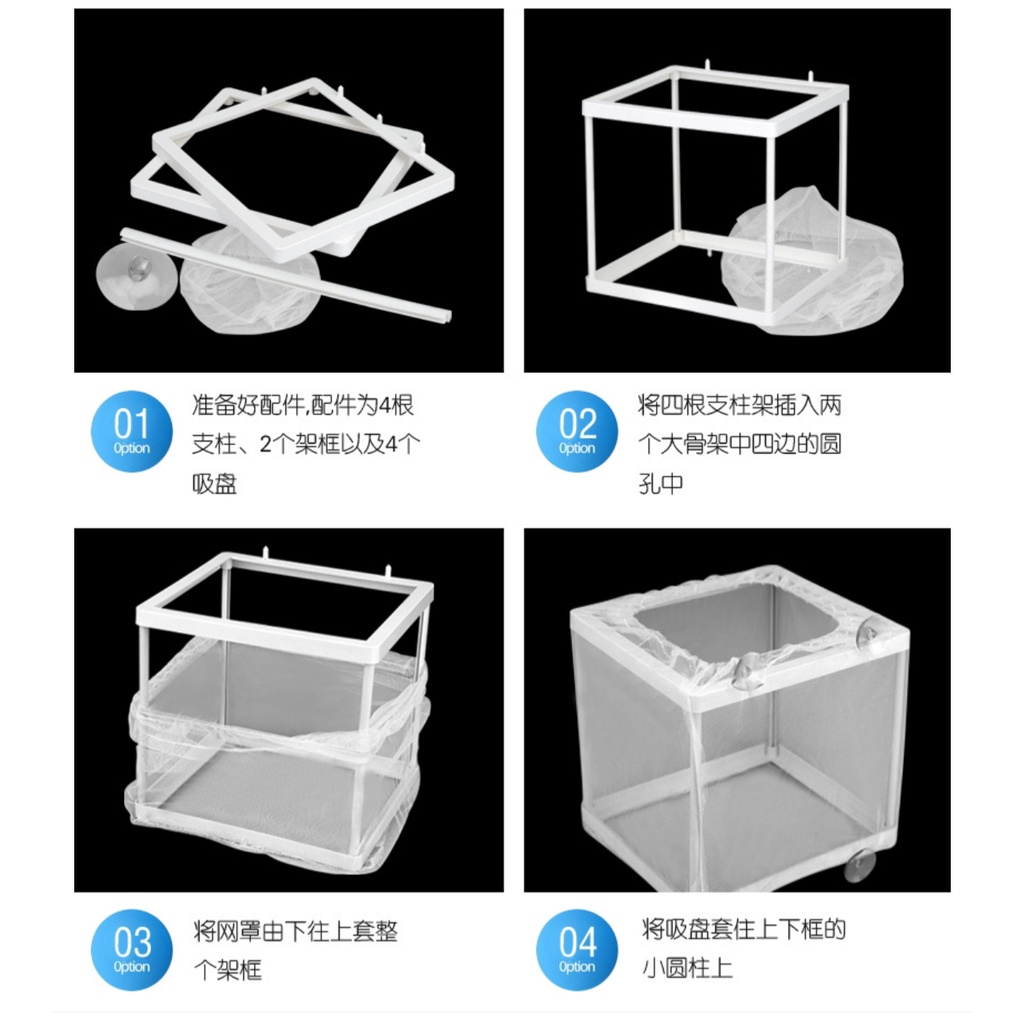 01
Option
准备好配件,配件为4根支柱、2个架框以及4个吸盘

02
Option
将四根支柱架插入两个大骨架中四边的圆孔中

03
Option
将网罩由下往上套整个架框

04
Option
将吸盘套住上下框的小圆柱上