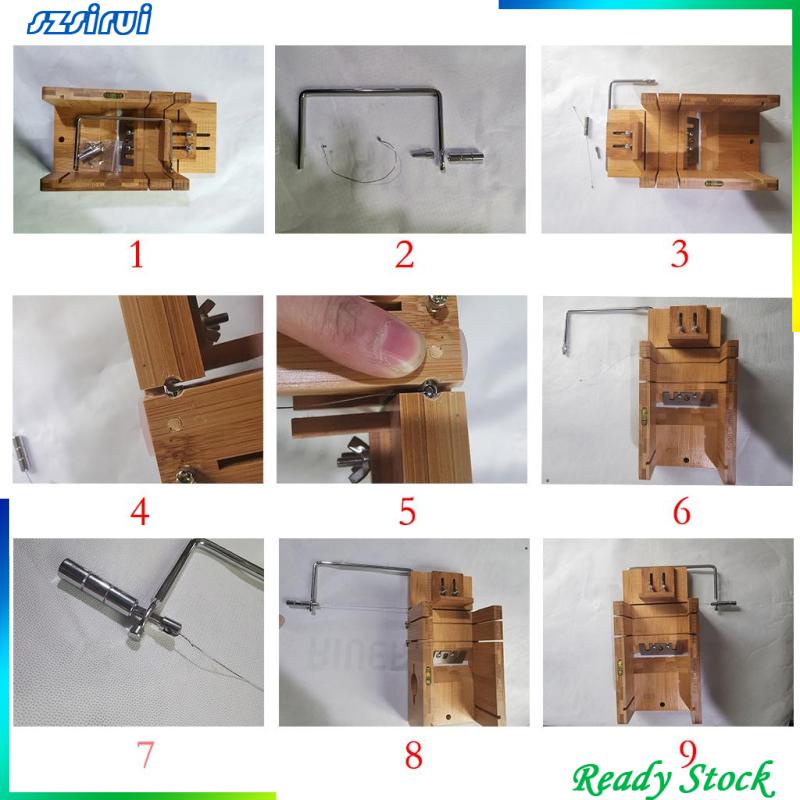 szsirui

1

2

3

4

5

6

7

8

9

Ready Stock