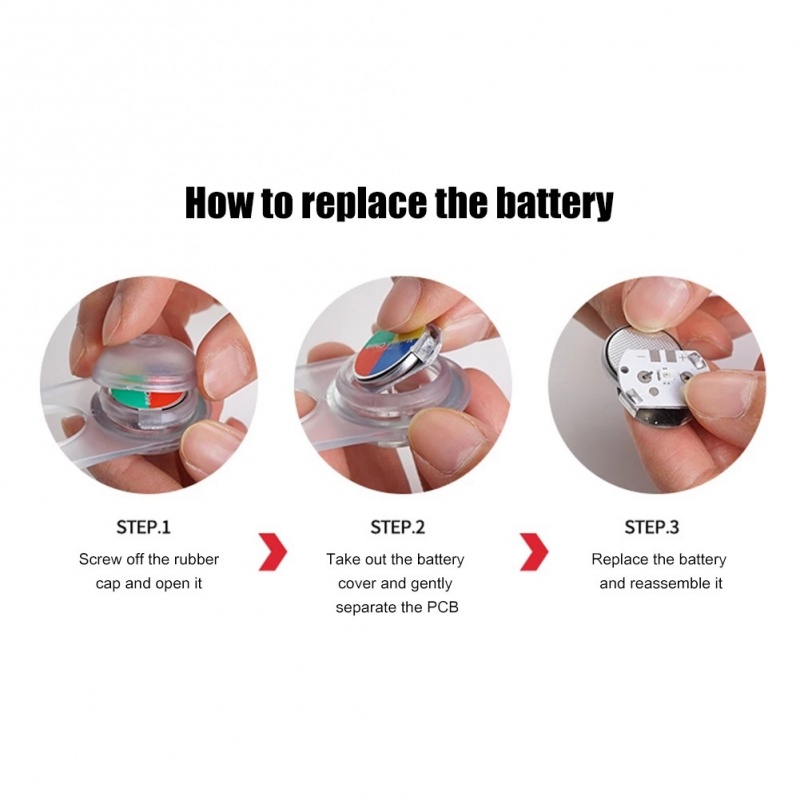 How to replace the battery

STEP.1

Screw off the rubber cap and open it

STEP.2

Take out the battery cover and gently separate the PCB

STEP.3

Replace the battery and reassemble it