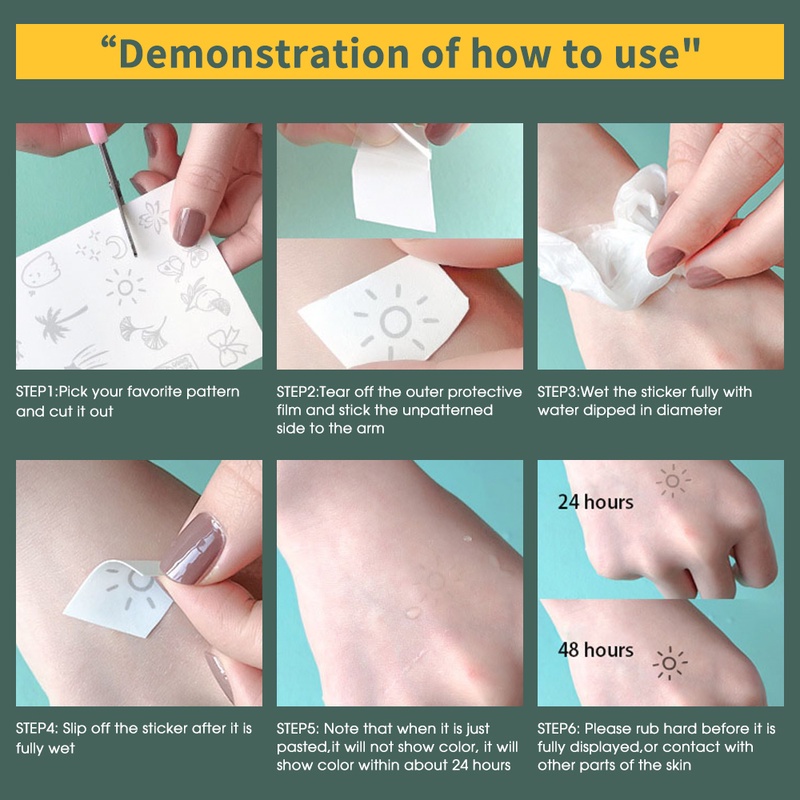 “Demonstration of how to use"

STEP1:Pick your favorite pattern and cut it out

STEP2:Tear off the outer protective film and stick the unpatterned side to the arm

STEP3:Wet the sticker fully with water dipped in diameter

STEP4: Slip off the sticker after it is fully wet

STEP5: Note that when it is just pasted,it will not show color, it will show color within about 24 hours

24 hours

48 hours

STEP6: Please rub hard before it is fully displayed,or contact with other parts of the skin