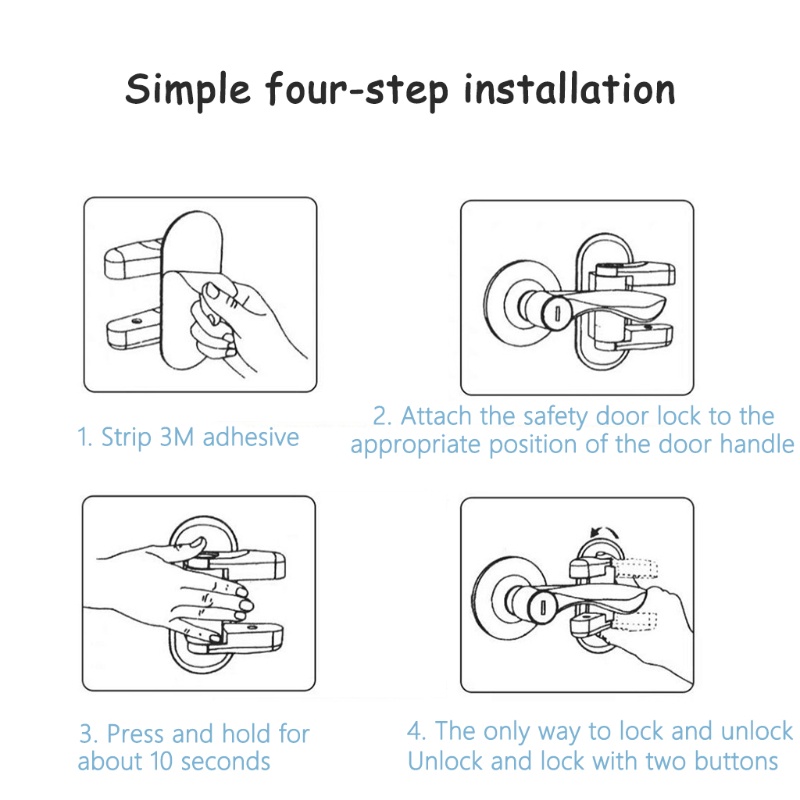 Simple four-step installation

1. Strip 3M adhesive

2. Attach the safety door lock to the appropriate position of the door handle

3. Press and hold for about 10 seconds

4. The only way to lock and unlock Unlock and lock with two buttons