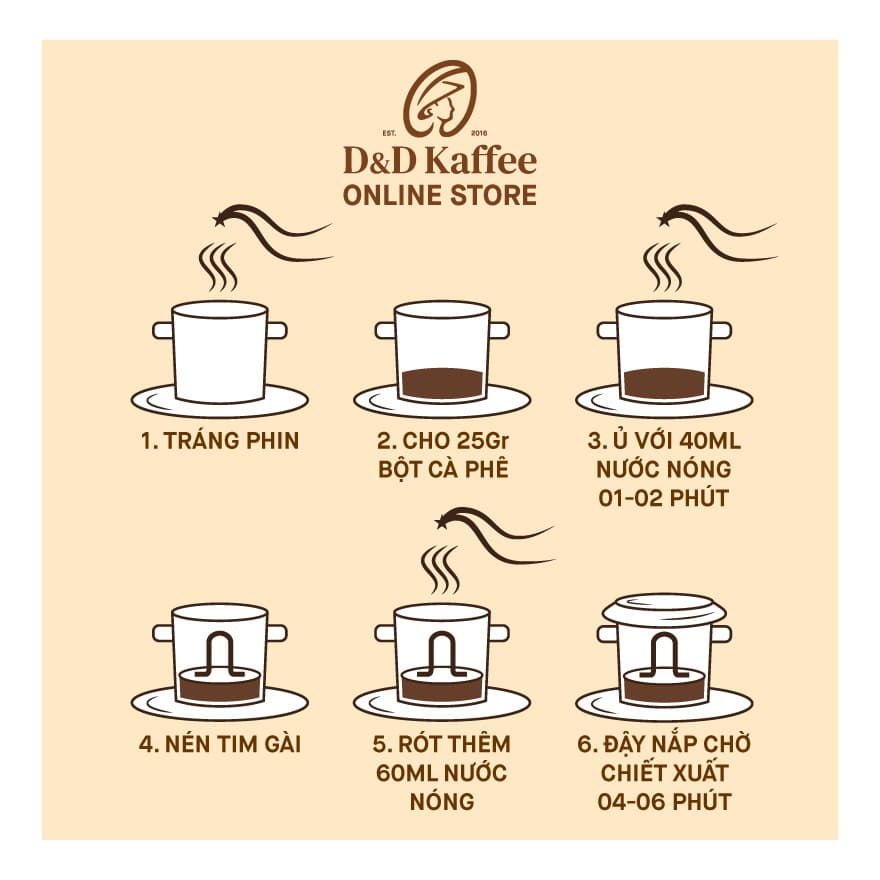 EST. 2016
D&D Kaffee
ONLINE STORE

1. TRÁNG PHIN

2. CHO 25Gr BỘT CÀ PHÊ

3. Ủ VỚI 40ML NƯỚC NÓNG 01-02 PHÚT

4. NÉN TIM GÀI

5. RÓT THÊM 60ML NƯỚC NÓNG

6. ĐẬY NẮP CHỜ CHIẾT XUẤT 04-06 PHÚT