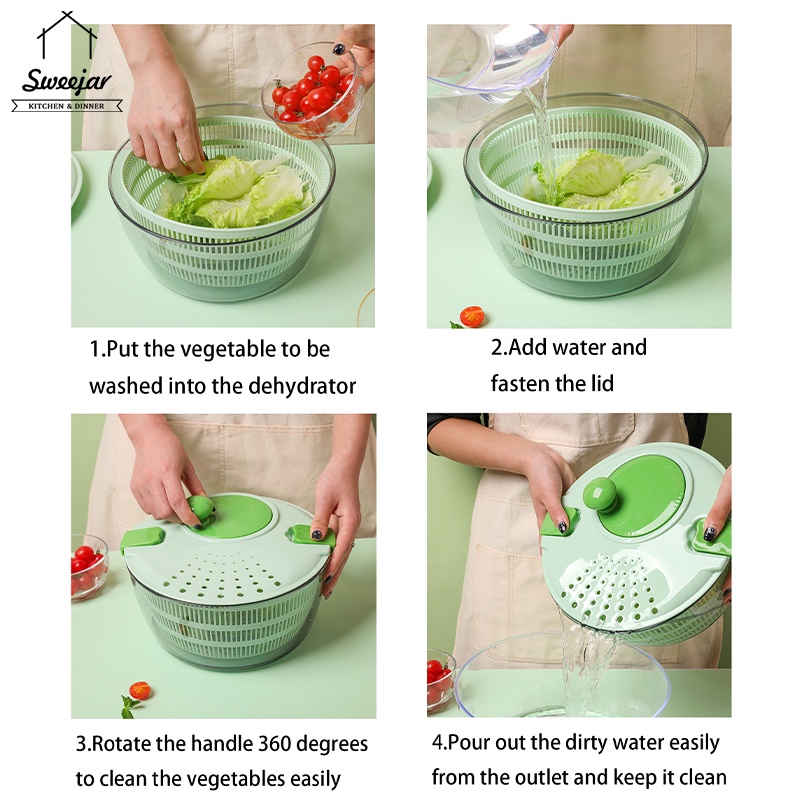 Sweejar
KITCHEN & DINNER

1.Put the vegetable to be washed into the dehydrator

2.Add water and fasten the lid

3.Rotate the handle 360 degrees to clean the vegetables easily

4.Pour out the dirty water easily from the outlet and keep it clean