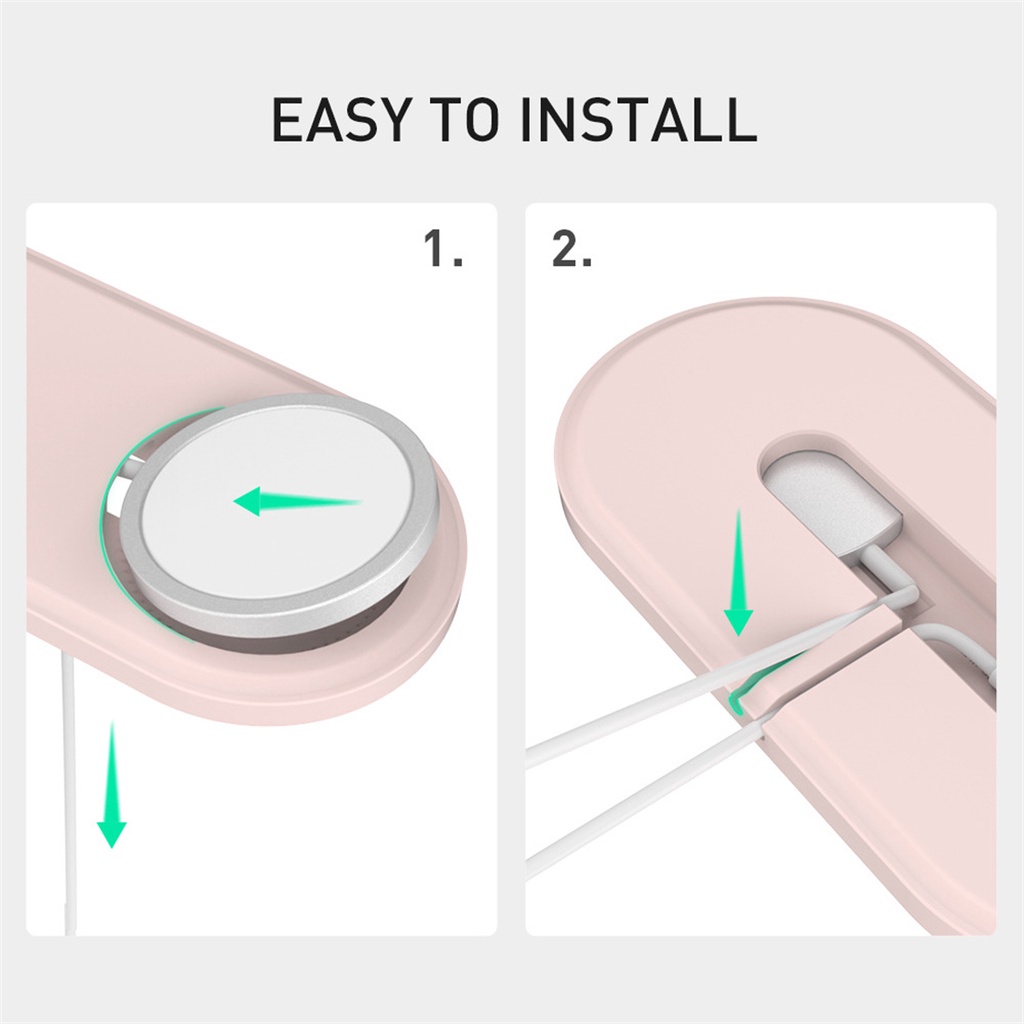 EASY TO INSTALL

1.

2.