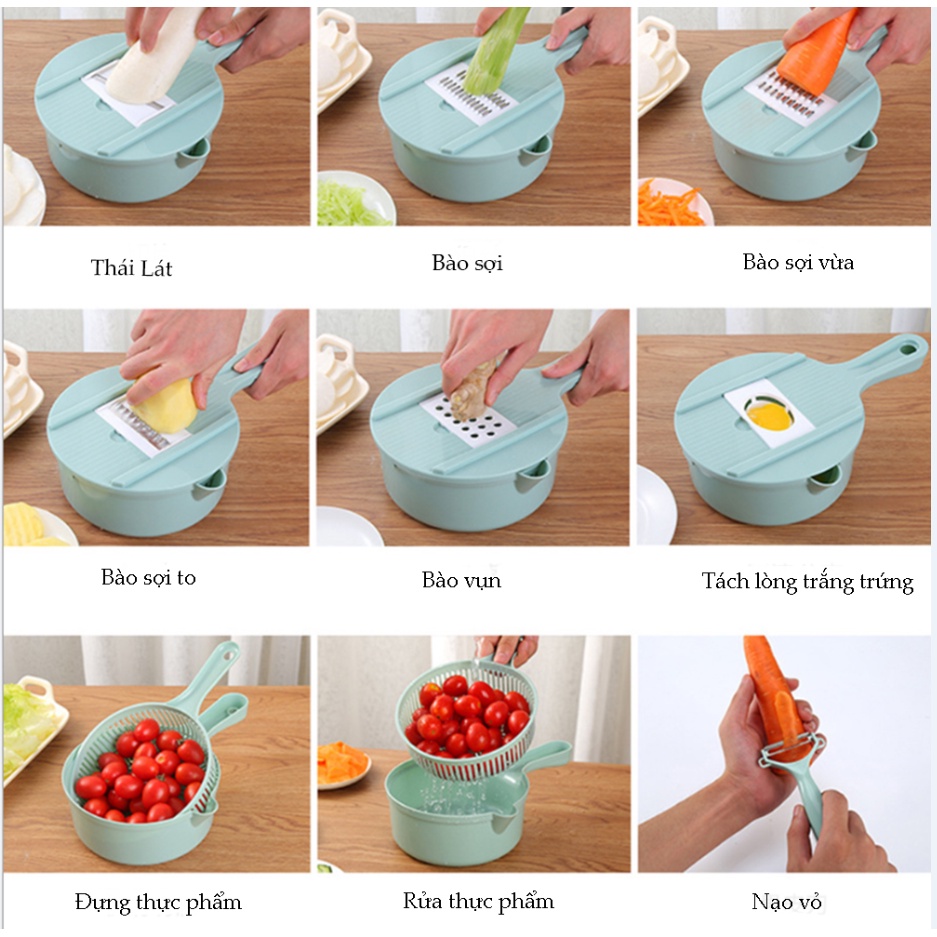 Thái Lát

Bào sợi

Bào sợi vừa

Bào sợi to

Bào vụn

Tách lòng trắng trứng

Đựng thực phẩm

Rửa thực phẩm

Nạo vỏ