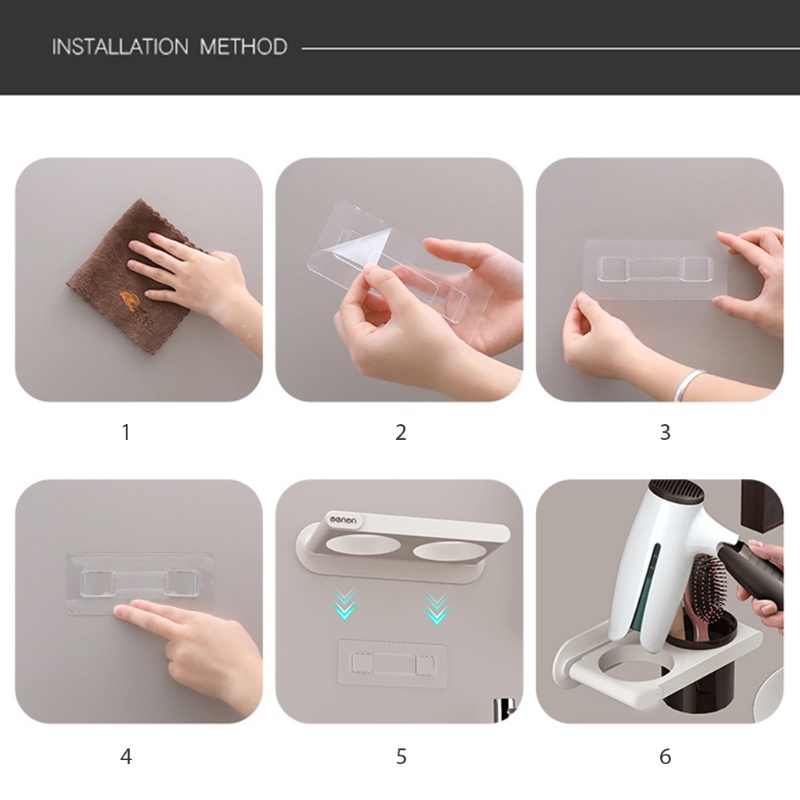 INSTALLATION METHOD

1

2

3

4

menen

5

6