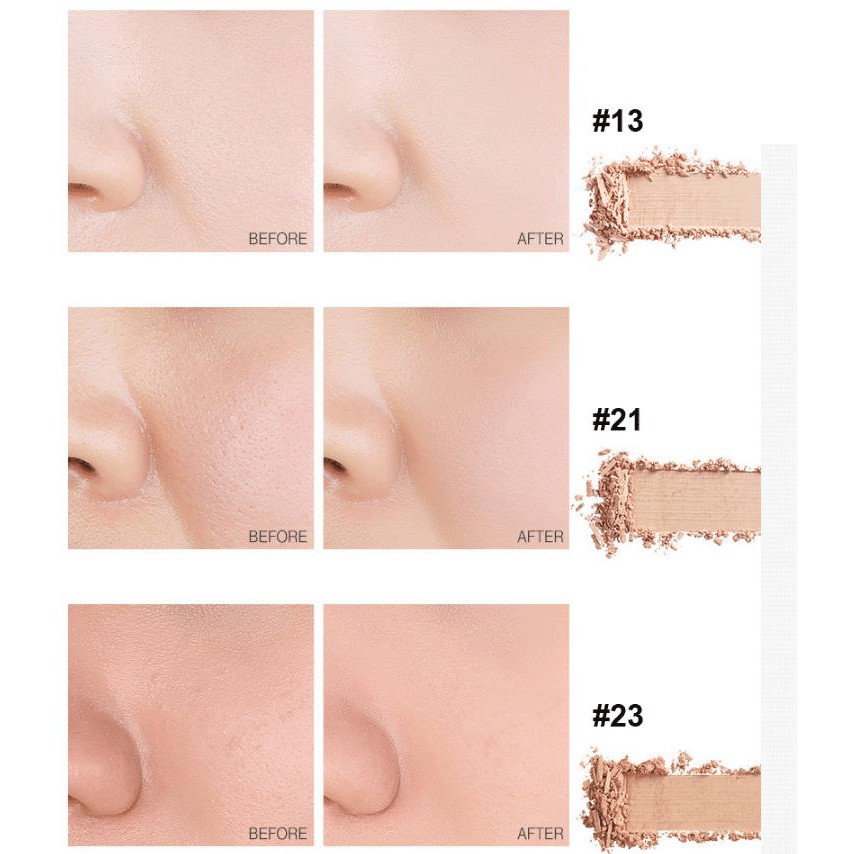 BEFORE
AFTER
#13

BEFORE
AFTER
#21

BEFORE
AFTER
#23