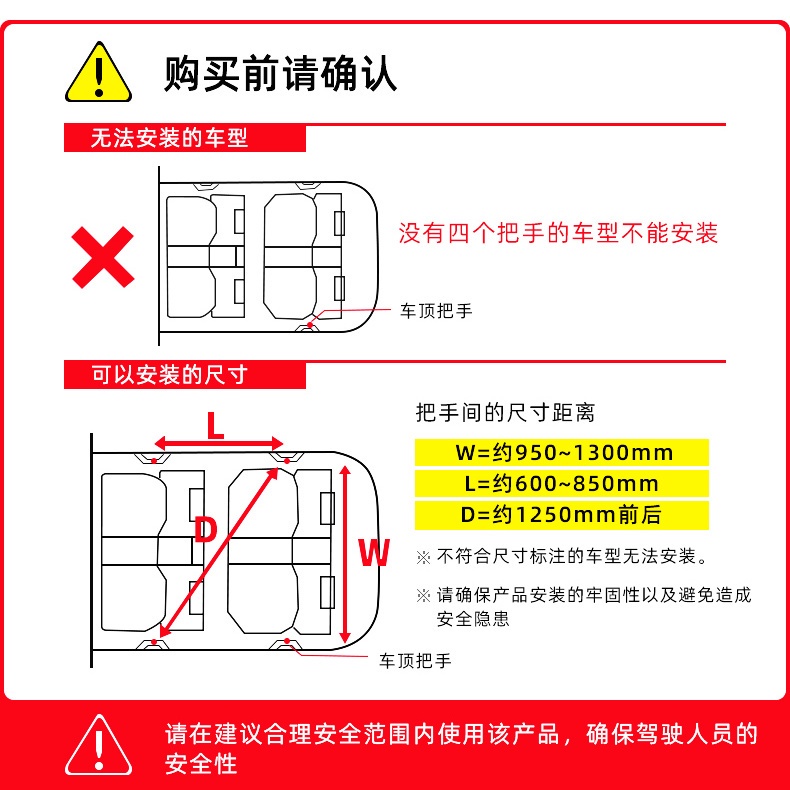 购买前请确认

无法安装的车型

没有四个把手的车型不能安装

车顶把手

可以安装的尺寸

L

D

W

把手间的尺寸距离

W=约950~1300mm

L=约600~850mm

D=约1250mm前后

※ 不符合尺寸标注的车型无法安装。

※ 请确保产品安装的牢固性以及避免造成安全隐患

车顶把手

请在建议合理安全范围内使用该产品，确保驾驶人员的安全性