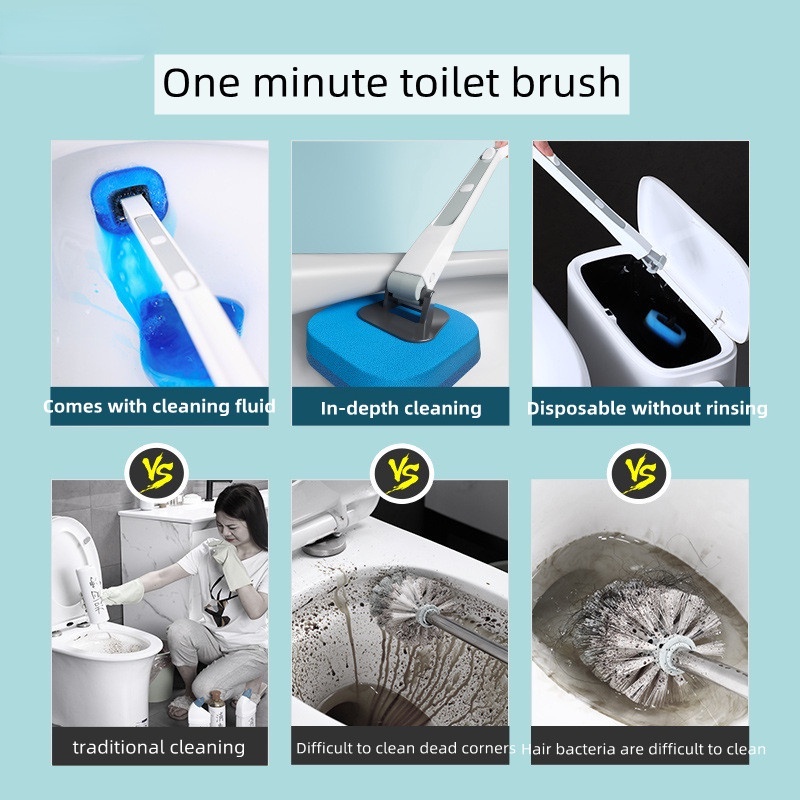 One minute toilet brush

Comes with cleaning fluid

In-depth cleaning

Disposable without rinsing

VS

VS

VS

traditional cleaning

Difficult to clean dead corners

Hair bacteria are difficult to clean