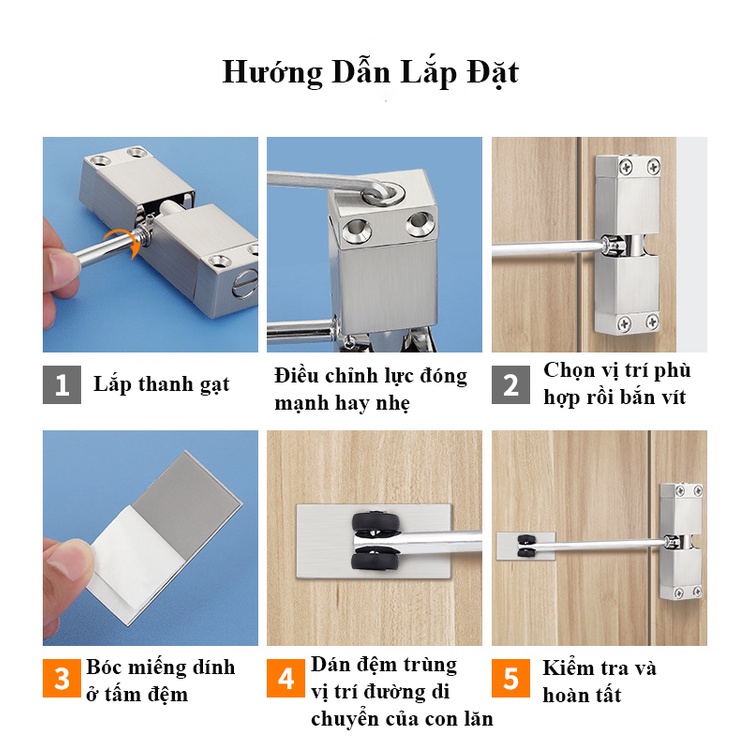 Hướng Dẫn Lắp Đặt

1 Lắp thanh gạt

Điều chỉnh lực đóng mạnh hay nhẹ

2 Chọn vị trí phù hợp rồi bắn vít

3 Bóc miếng dính ở tấm đệm

4 Dán đệm trùng vị trí đường di chuyển của con lăn

5 Kiểm tra và hoàn tất