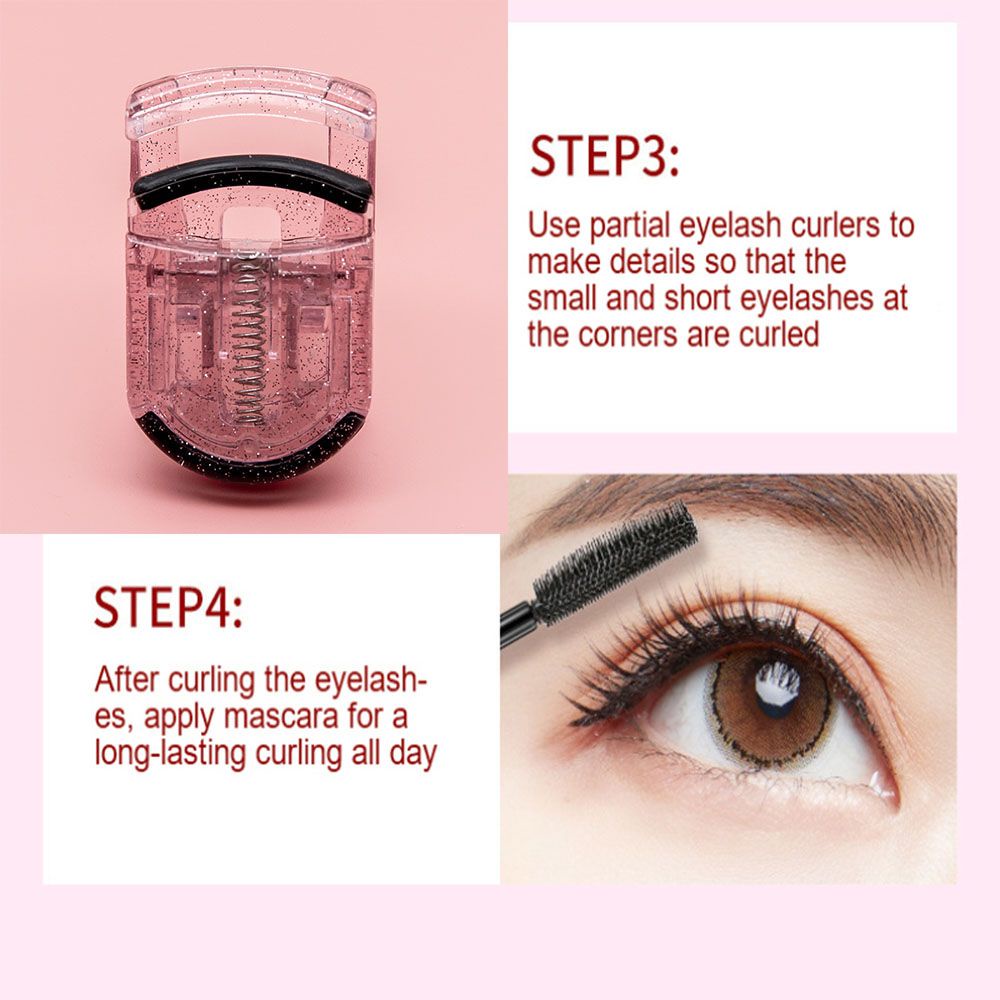 STEP3:

Use partial eyelash curlers to make details so that the small and short eyelashes at the corners are curled

STEP4:

After curling the eyelashes, apply mascara for a long-lasting curling all day