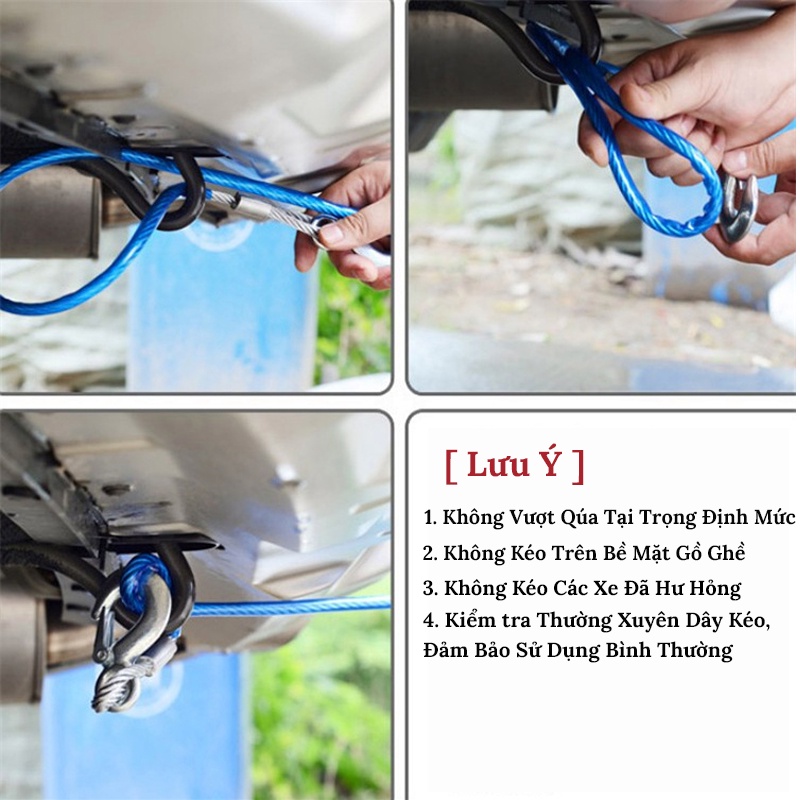 [ Lưu Ý ]

1. Không Vượt Qúa Tại Trọng Định Mức

2. Không Kéo Trên Bề Mặt Gồ Ghề

3. Không Kéo Các Xe Đã Hư Hỏng

4. Kiểm tra Thường Xuyên Dây Kéo, Đảm Bảo Sử Dụng Bình Thường