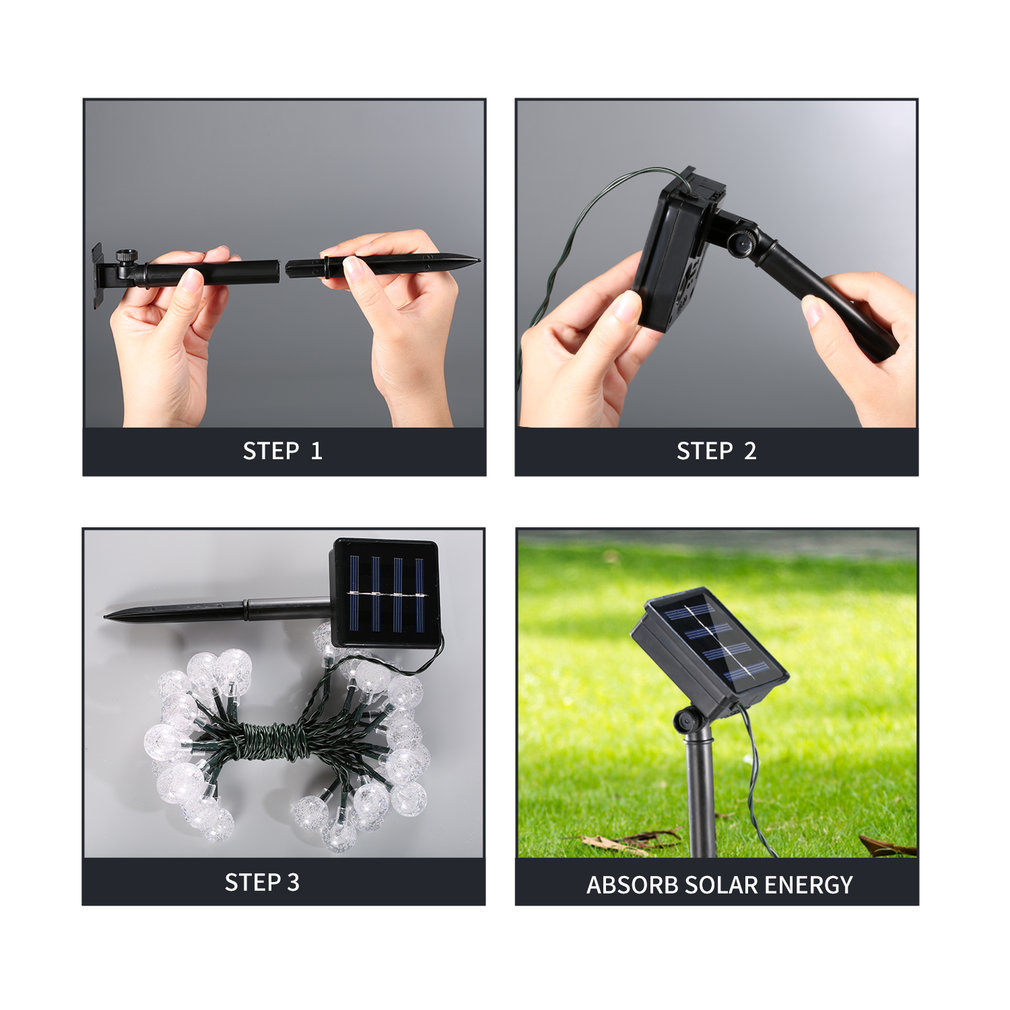 STEP 1

STEP 2

STEP 3

ABSORB SOLAR ENERGY