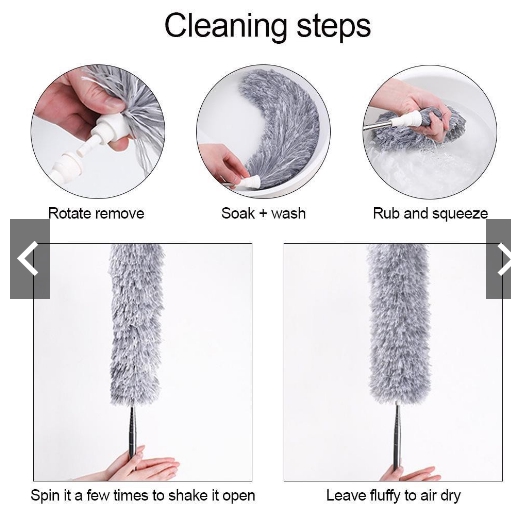 Cleaning steps

Rotate remove

Soak + wash

Rub and squeeze

Spin it a few times to shake it open

Leave fluffy to air dry