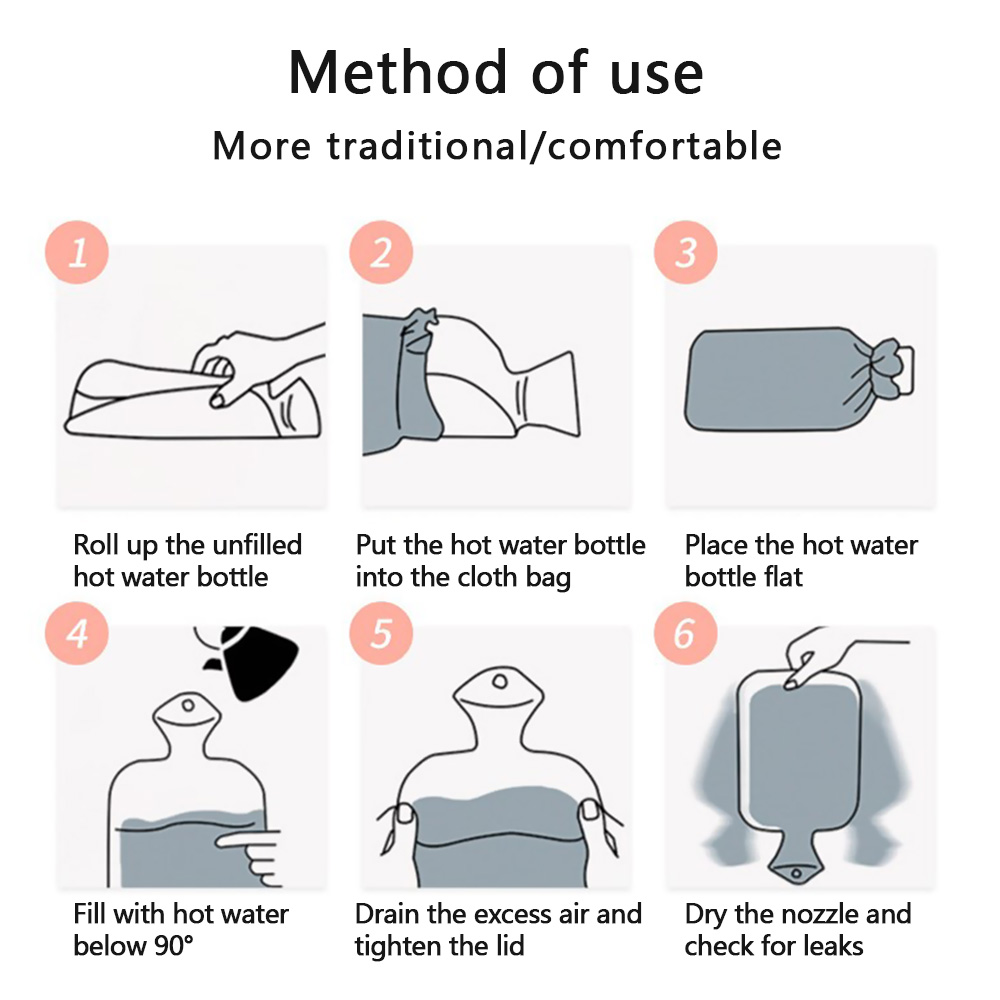 Method of use
More traditional/comfortable

1
Roll up the unfilled hot water bottle

2
Put the hot water bottle into the cloth bag

3
Place the hot water bottle flat

4
Fill with hot water below 90°

5
Drain the excess air and tighten the lid

6
Dry the nozzle and check for leaks