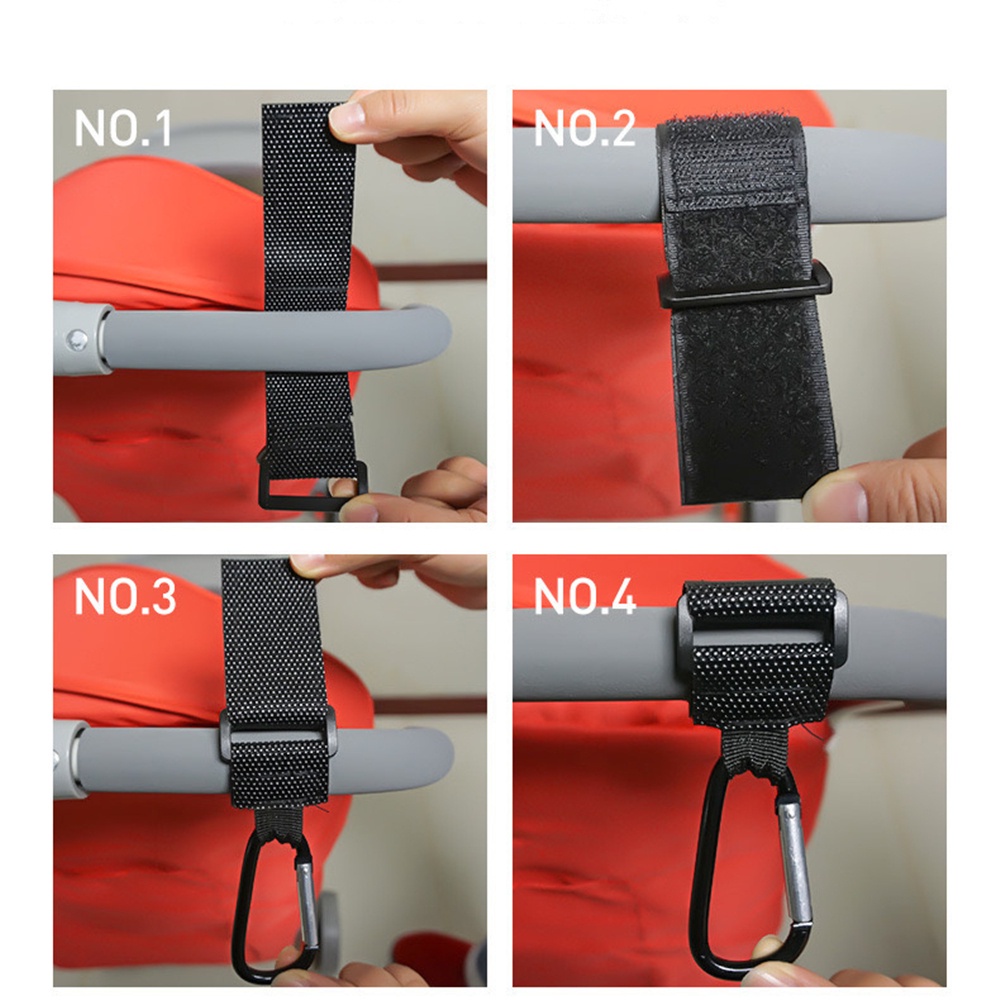 NO.1

NO.2

NO.3

NO.4