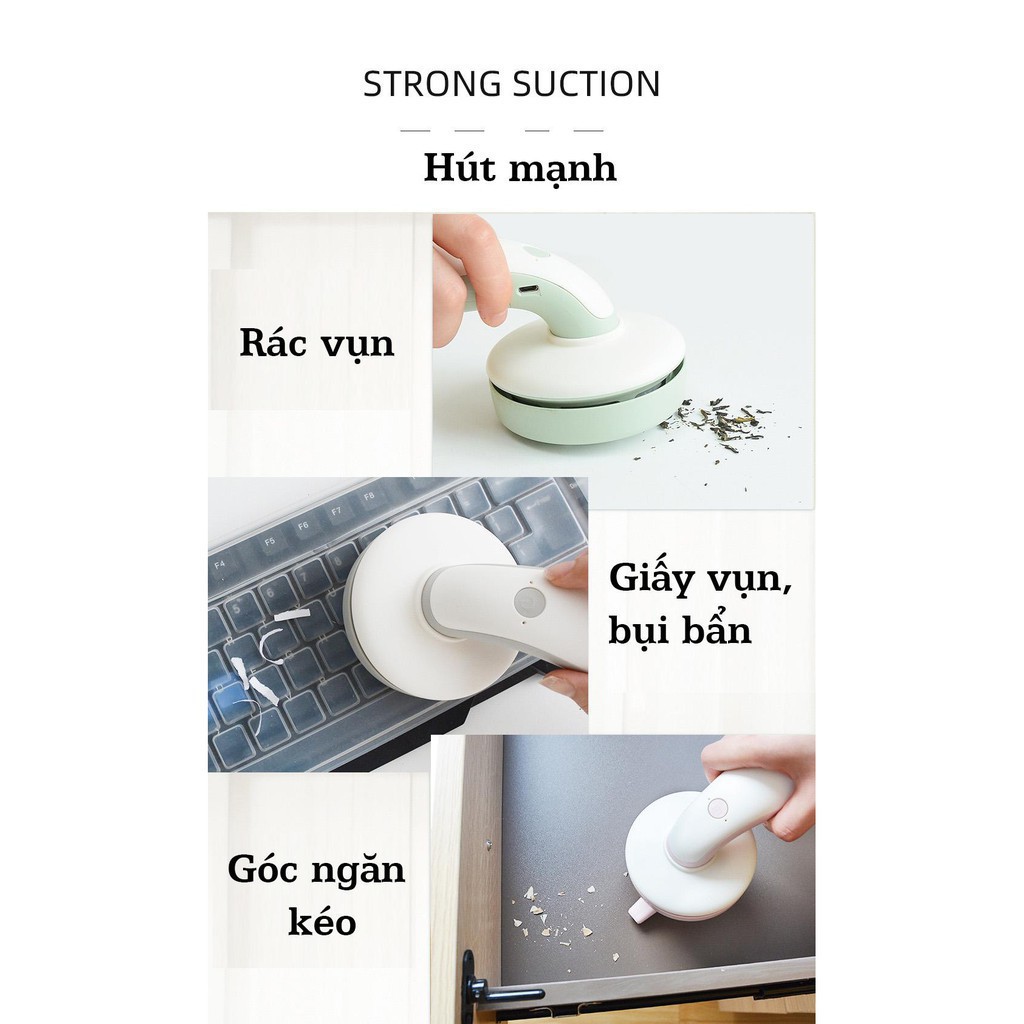 STRONG SUCTION

Hút mạnh

Rác vụn

F4 F5 F6 F7 F8

Giấy vụn, bụi bẩn

Góc ngăn kéo