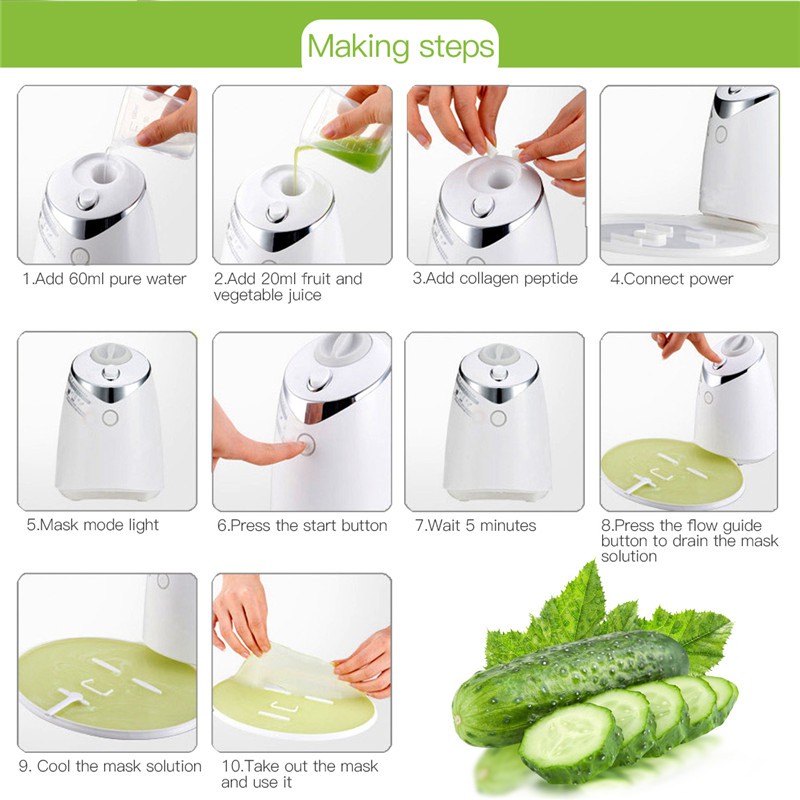 Making steps

1.Add 60ml pure water

2.Add 20ml fruit and vegetable juice

3.Add collagen peptide

4.Connect power

5.Mask mode light

6.Press the start button

7.Wait 5 minutes

8.Press the flow guide button to drain the mask solution

9. Cool the mask solution

10.Take out the mask and use it