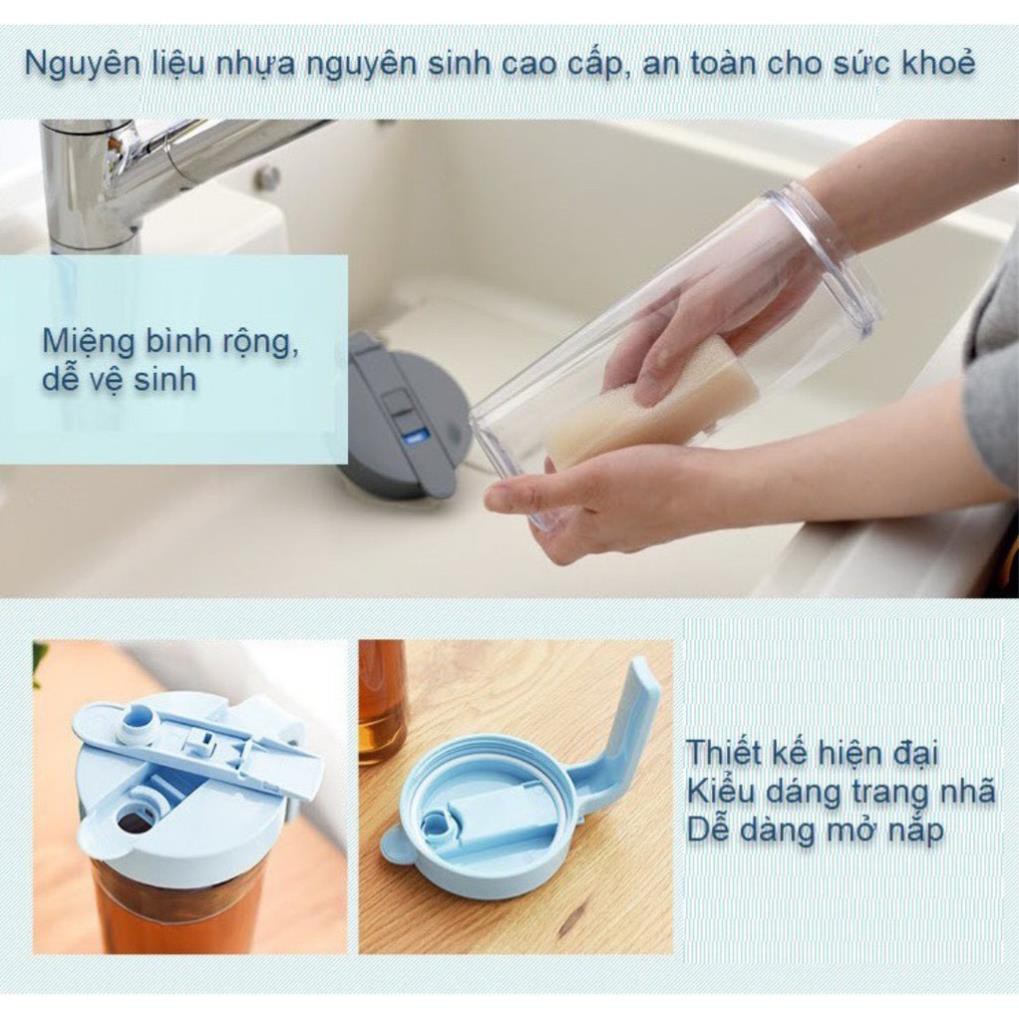 Nguyên liệu nhựa nguyên sinh cao cấp, an toàn cho sức khoẻ

Miệng bình rộng, dễ vệ sinh

Thiết kế hiện đại
Kiểu dáng trang nhã
Dễ dàng mở nắp