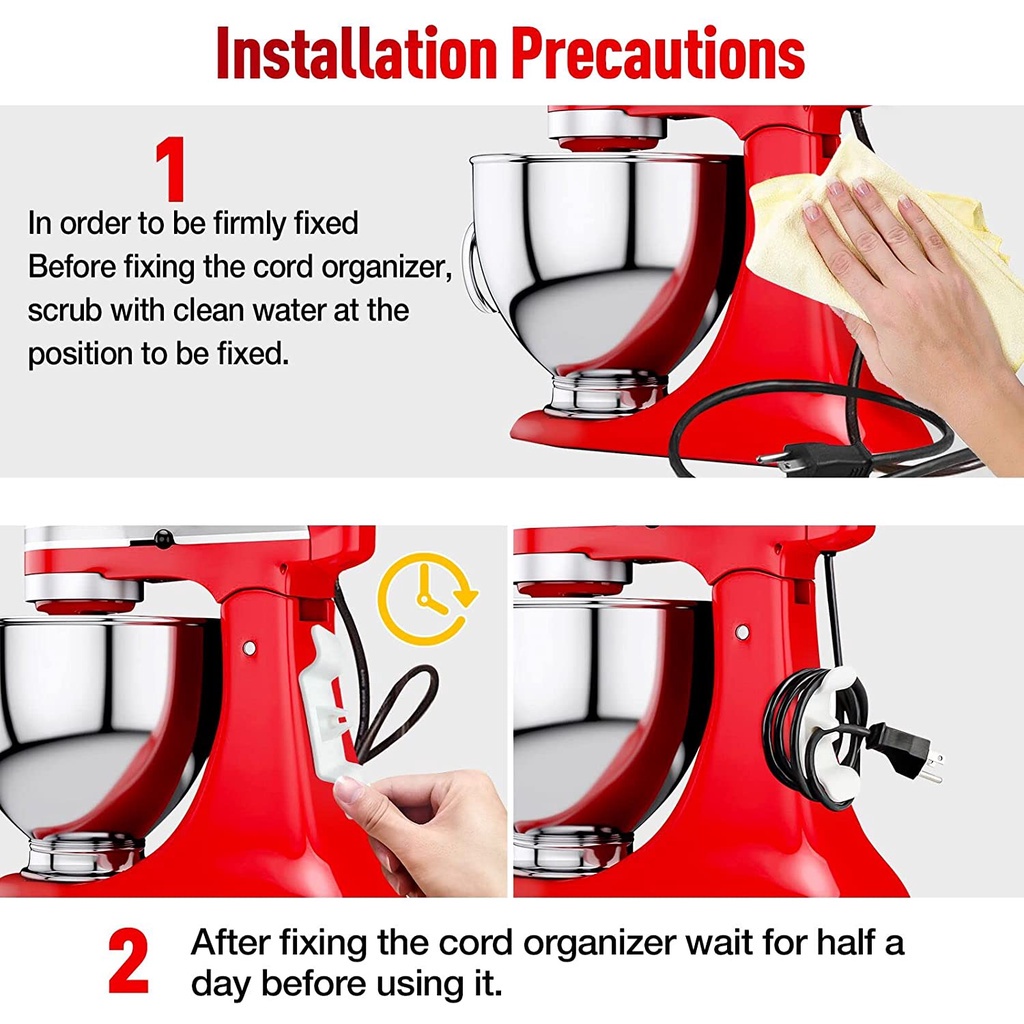 Installation Precautions

1

In order to be firmly fixed
Before fixing the cord organizer, scrub with clean water at the position to be fixed.

2 After fixing the cord organizer wait for half a day before using it.