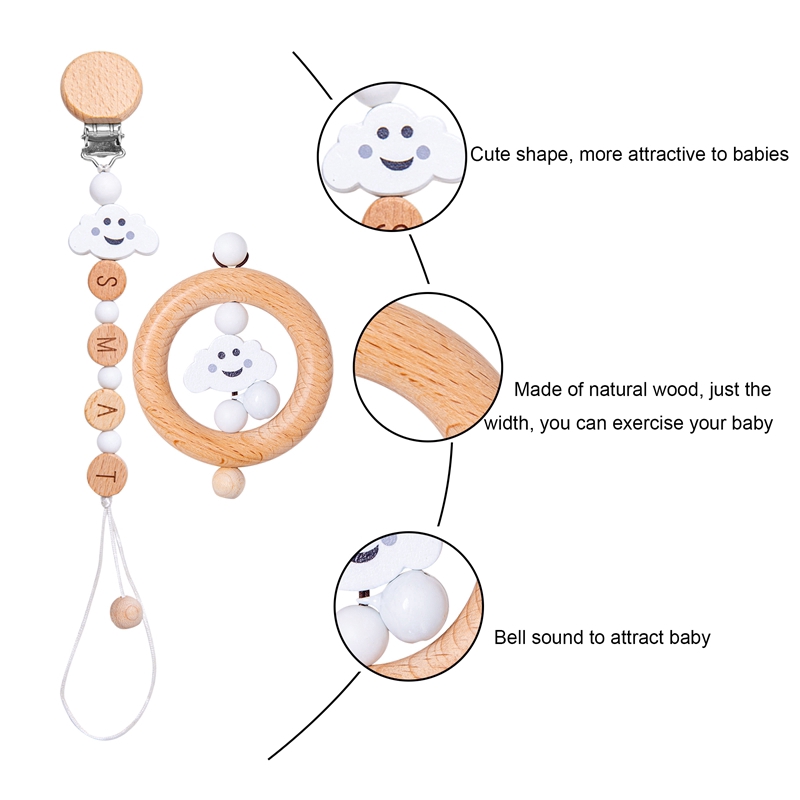 S
M
A
T

Cute shape, more attractive to babies

Made of natural wood, just the width, you can exercise your baby

Bell sound to attract baby