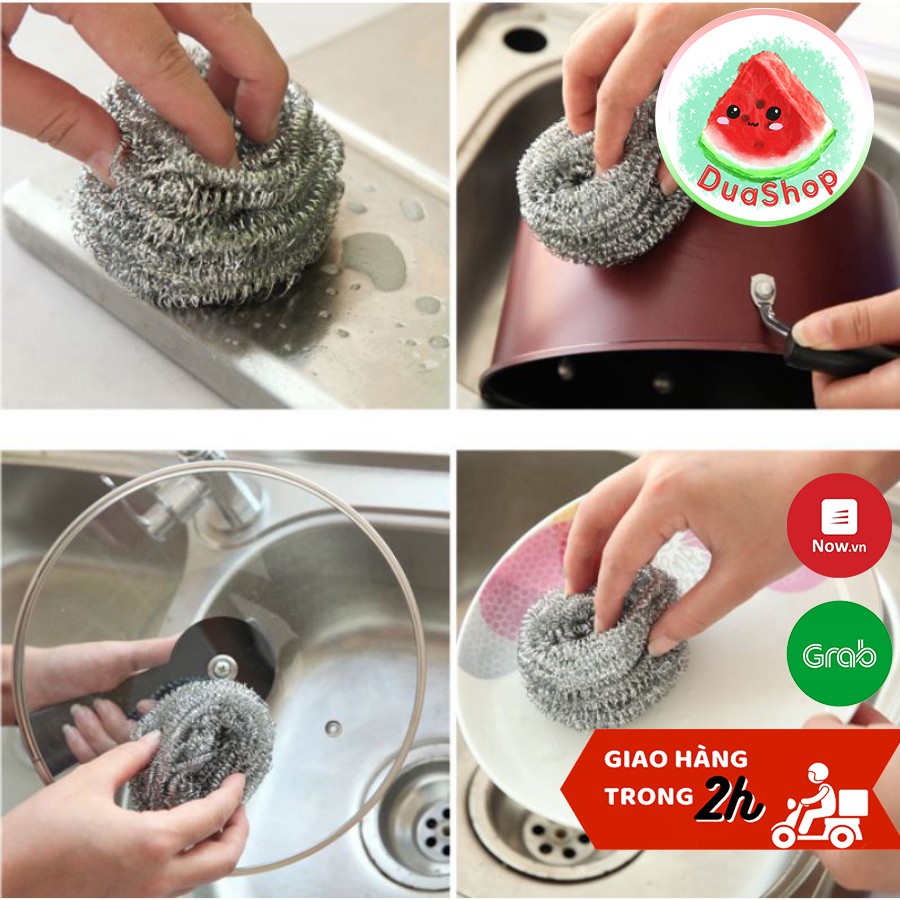 DuaShop

Now.vn

Grab

GIAO HÀNG TRONG 2h