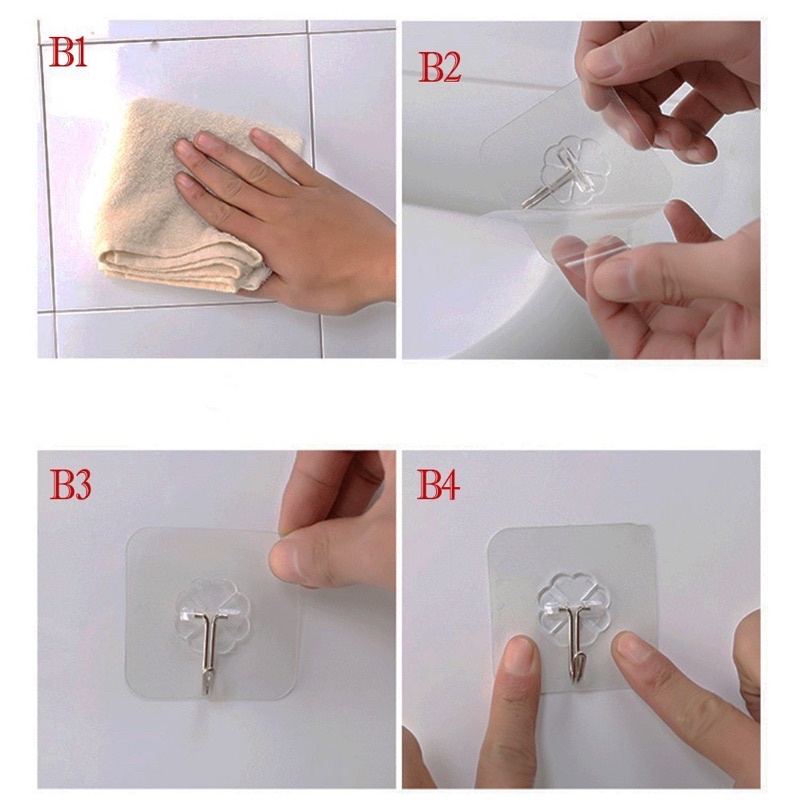 B1

B2

B3

B4