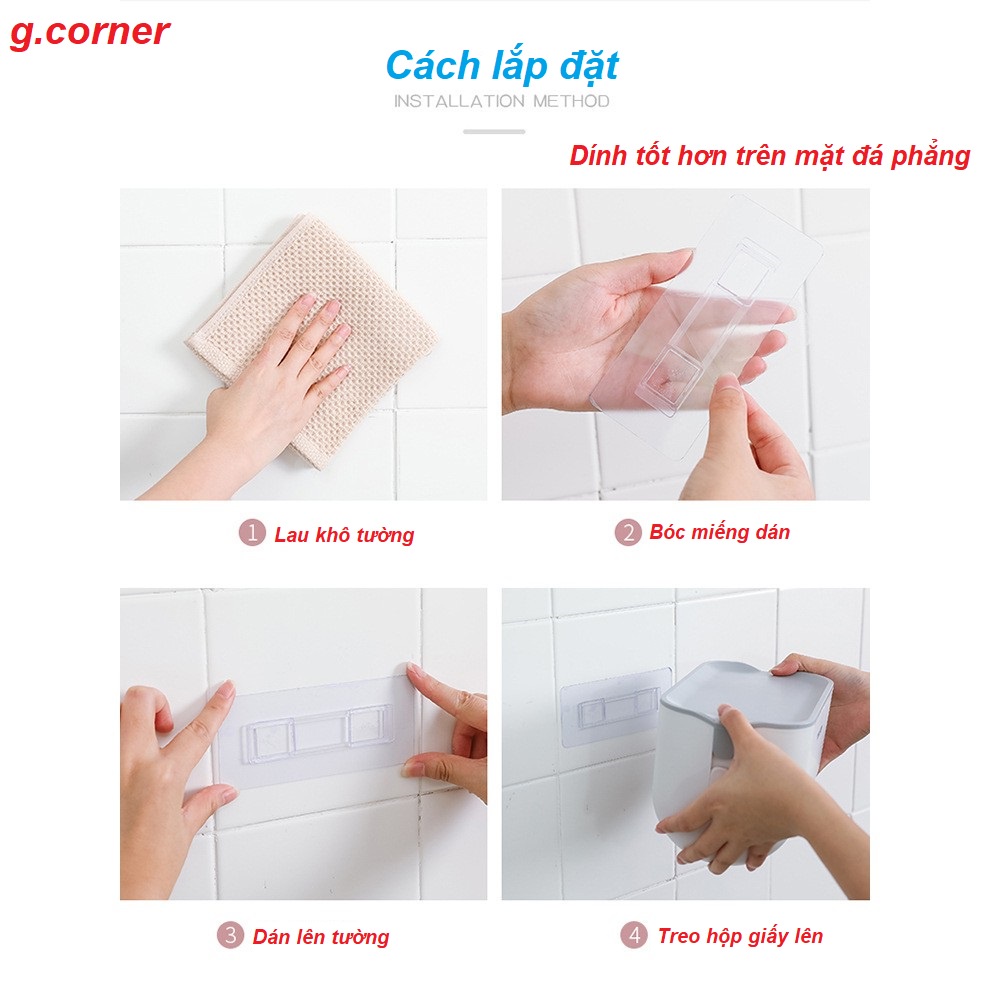 g.corner

Cách lắp đặt
INSTALLATION METHOD

Dính tốt hơn trên mặt đá phẳng

1 Lau khô tường

2 Bóc miếng dán

3 Dán lên tường

4 Treo hộp giấy lên