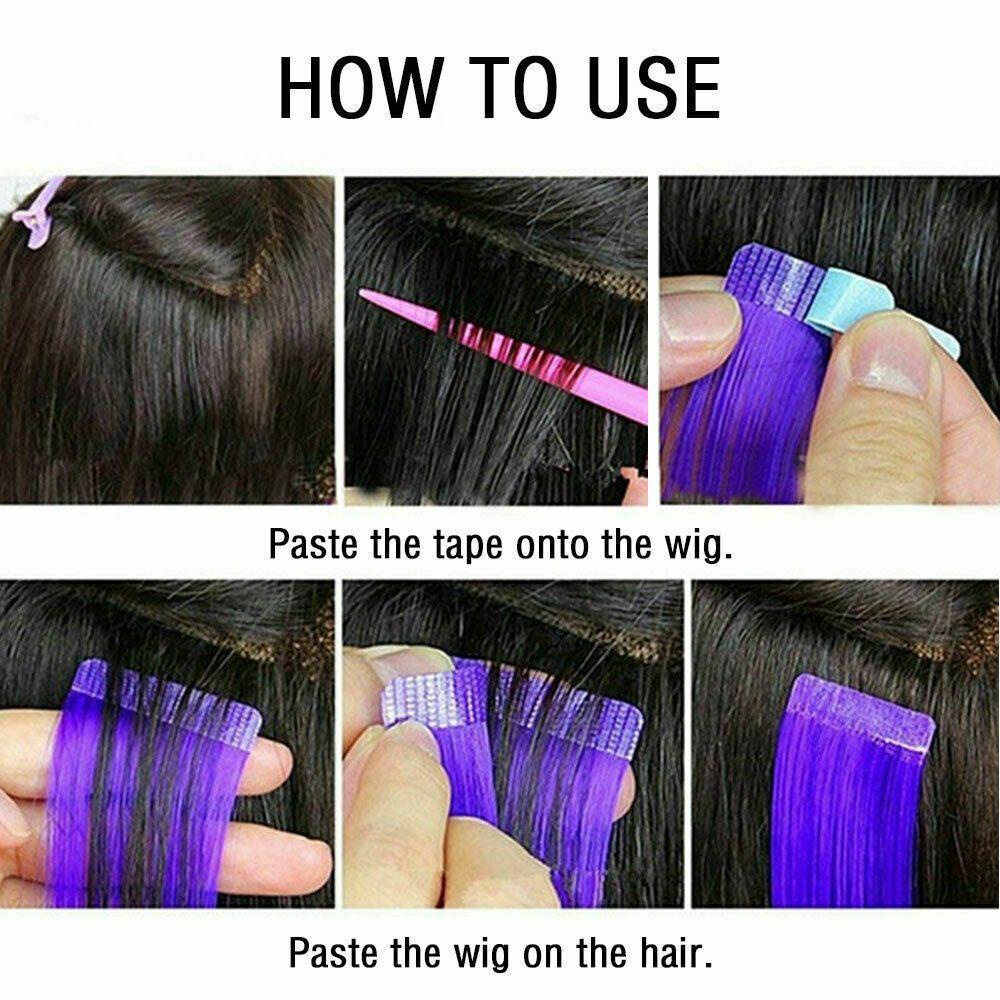 HOW TO USE

Paste the tape onto the wig.

Paste the wig on the hair.