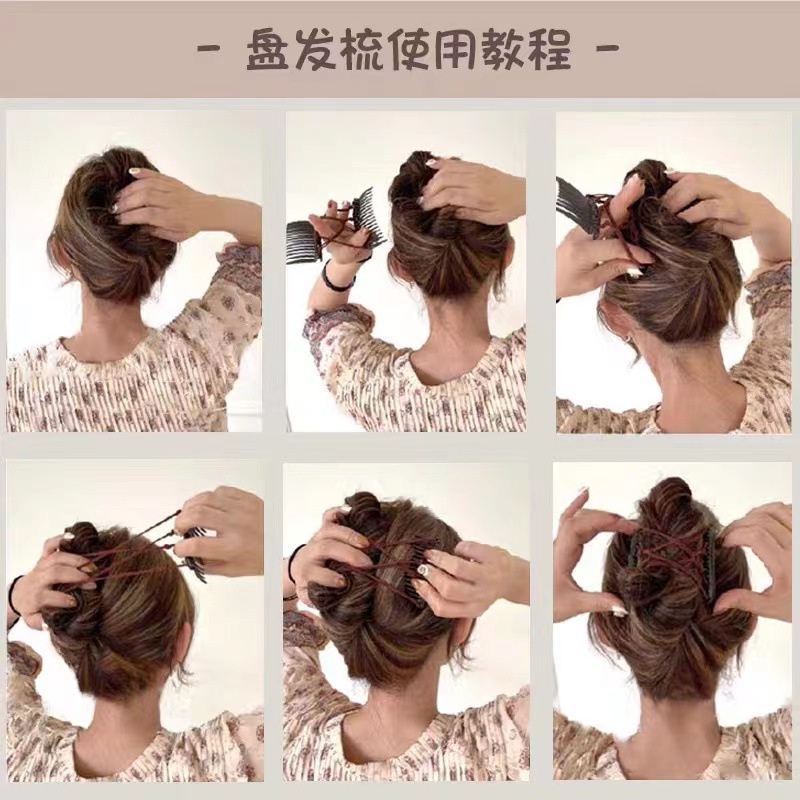 - 盘发梳使用教程 -