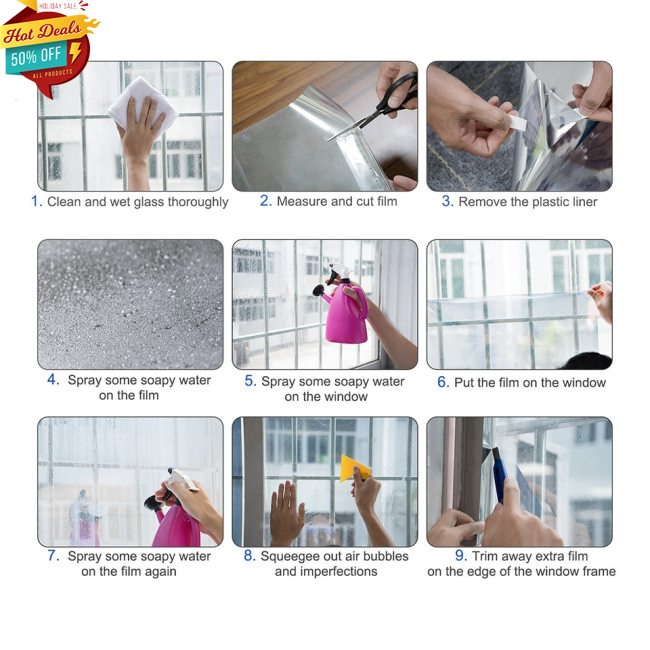 HOLIDAY SALE
Hot Deals
50% OFF
ALL PRODUCTS

1. Clean and wet glass thoroughly

2. Measure and cut film

3. Remove the plastic liner

4. Spray some soapy water on the film

5. Spray some soapy water on the window

6. Put the film on the window

7. Spray some soapy water on the film again

8. Squeegee out air bubbles and imperfections

9. Trim away extra film on the edge of the window frame